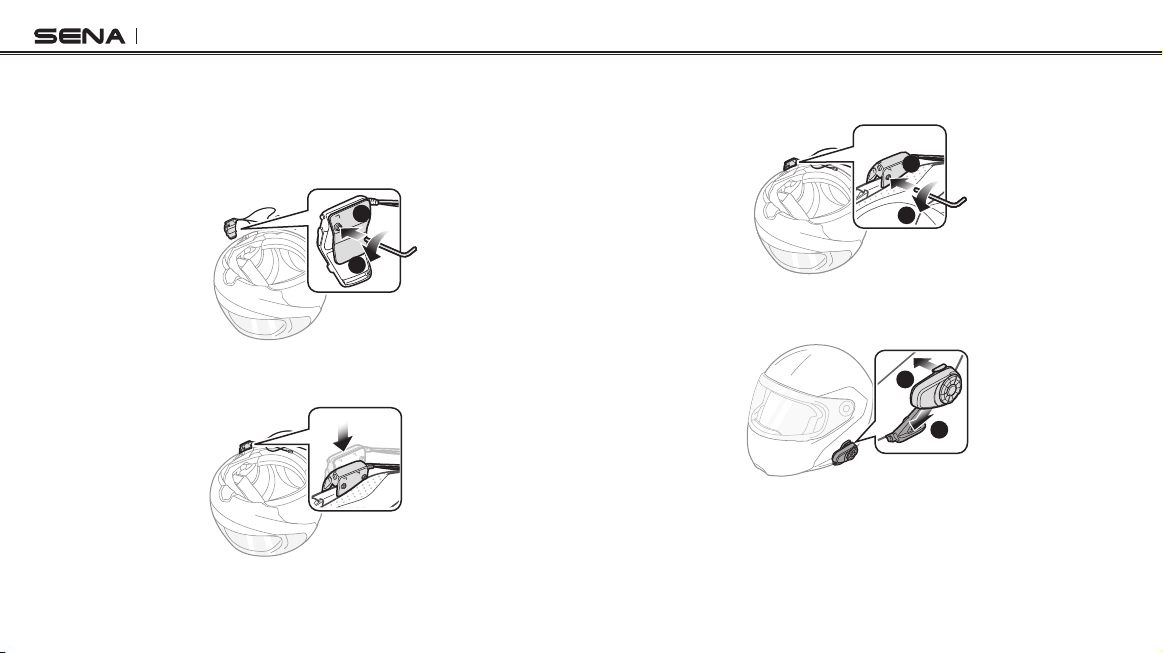 SENA