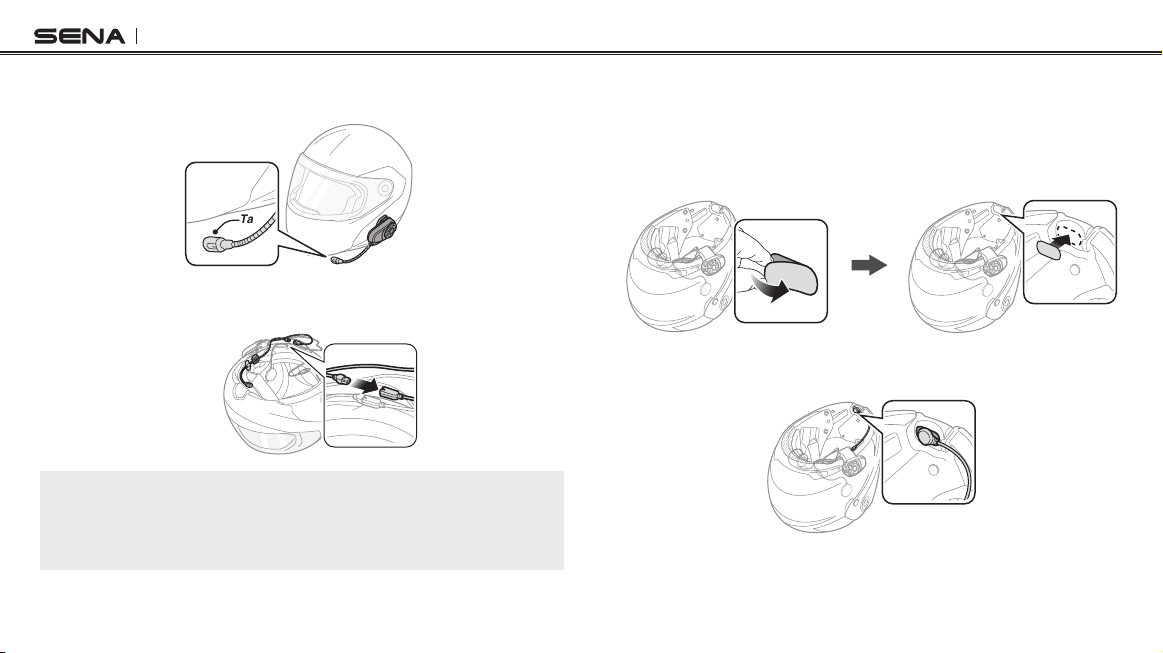 SENA

Ta