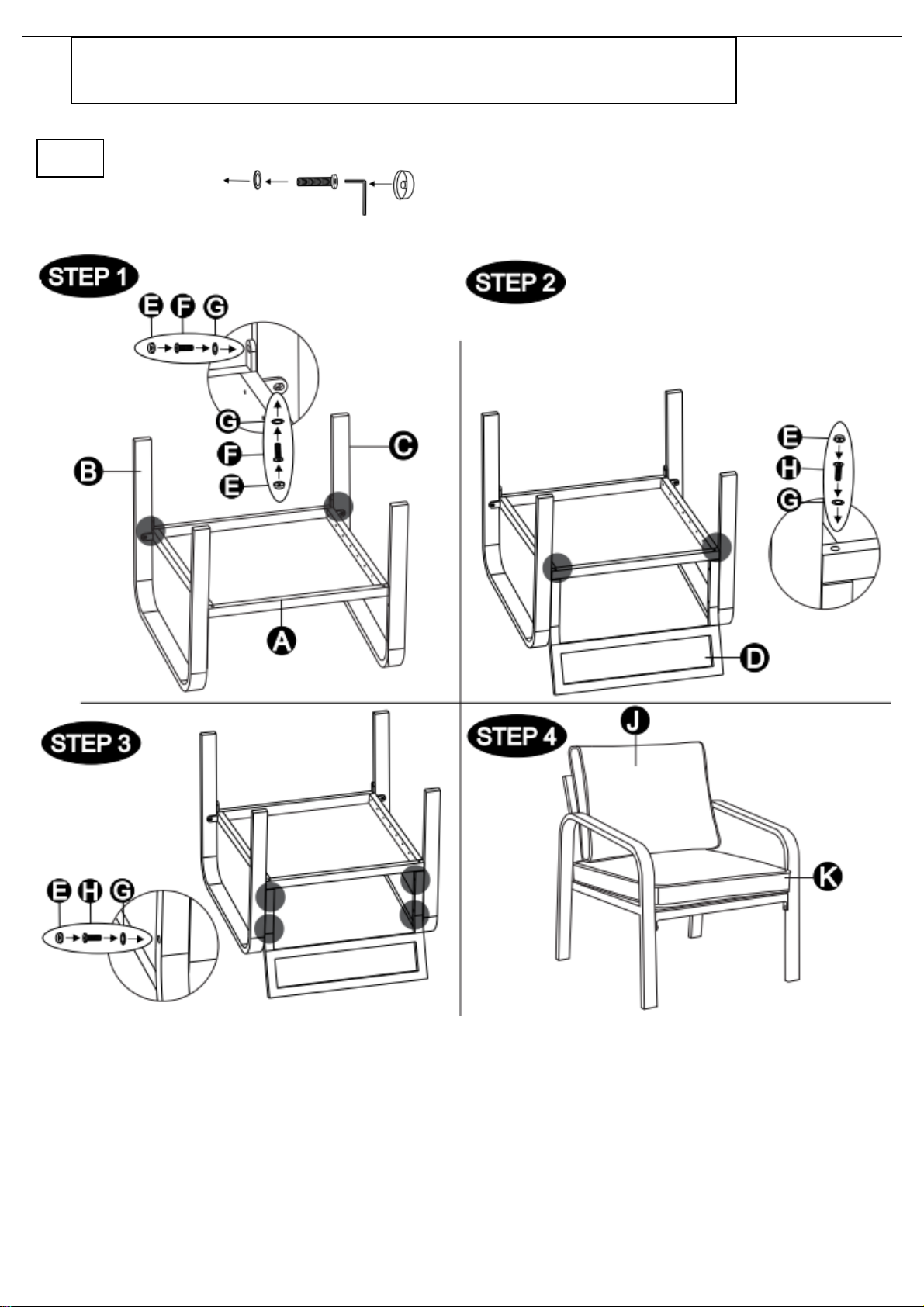 STEP 1

E F G

G
F
E

B
C
A

STEP 2

E
H
G

D

STEP 3

E H G

STEP 4

J
K