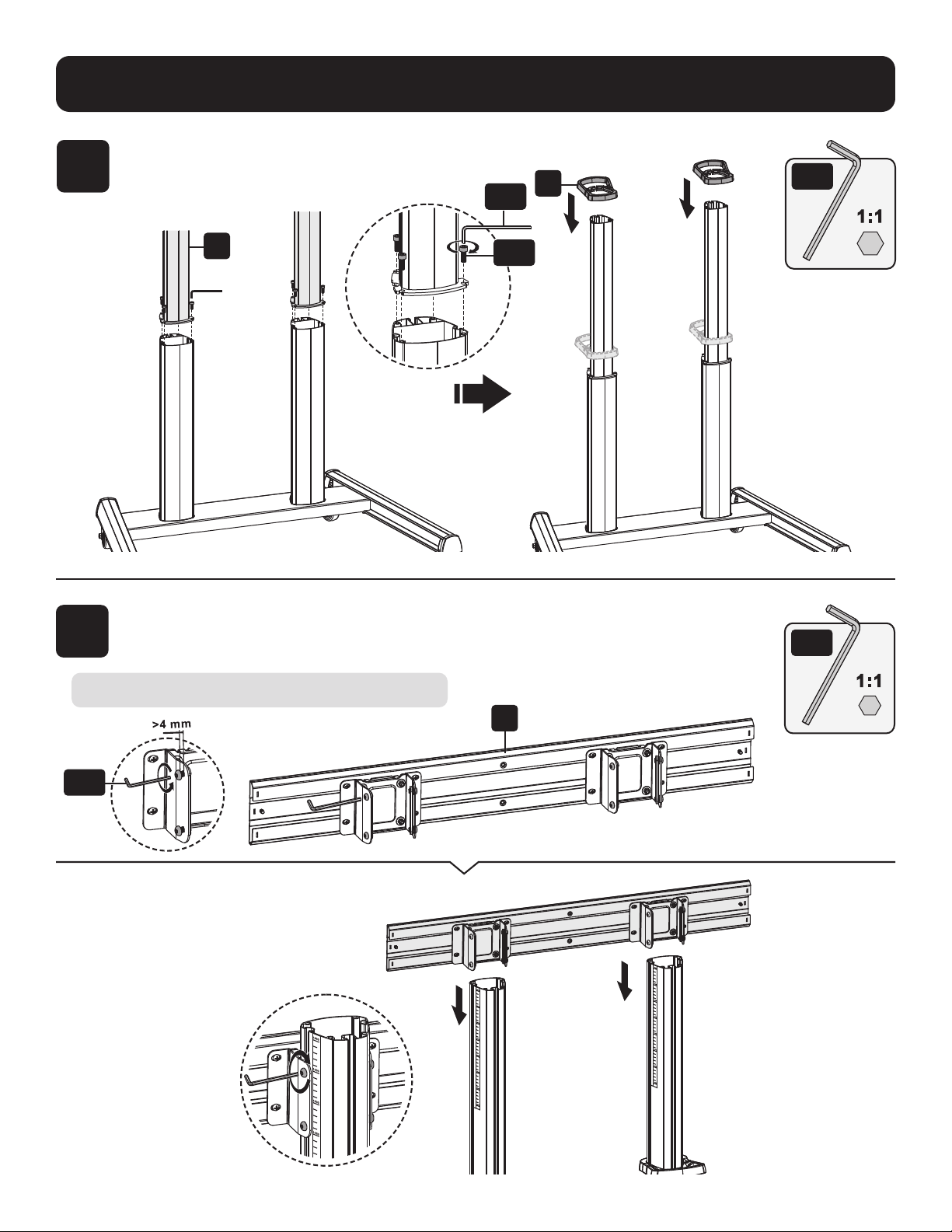 1:1

>4 mm

1:1