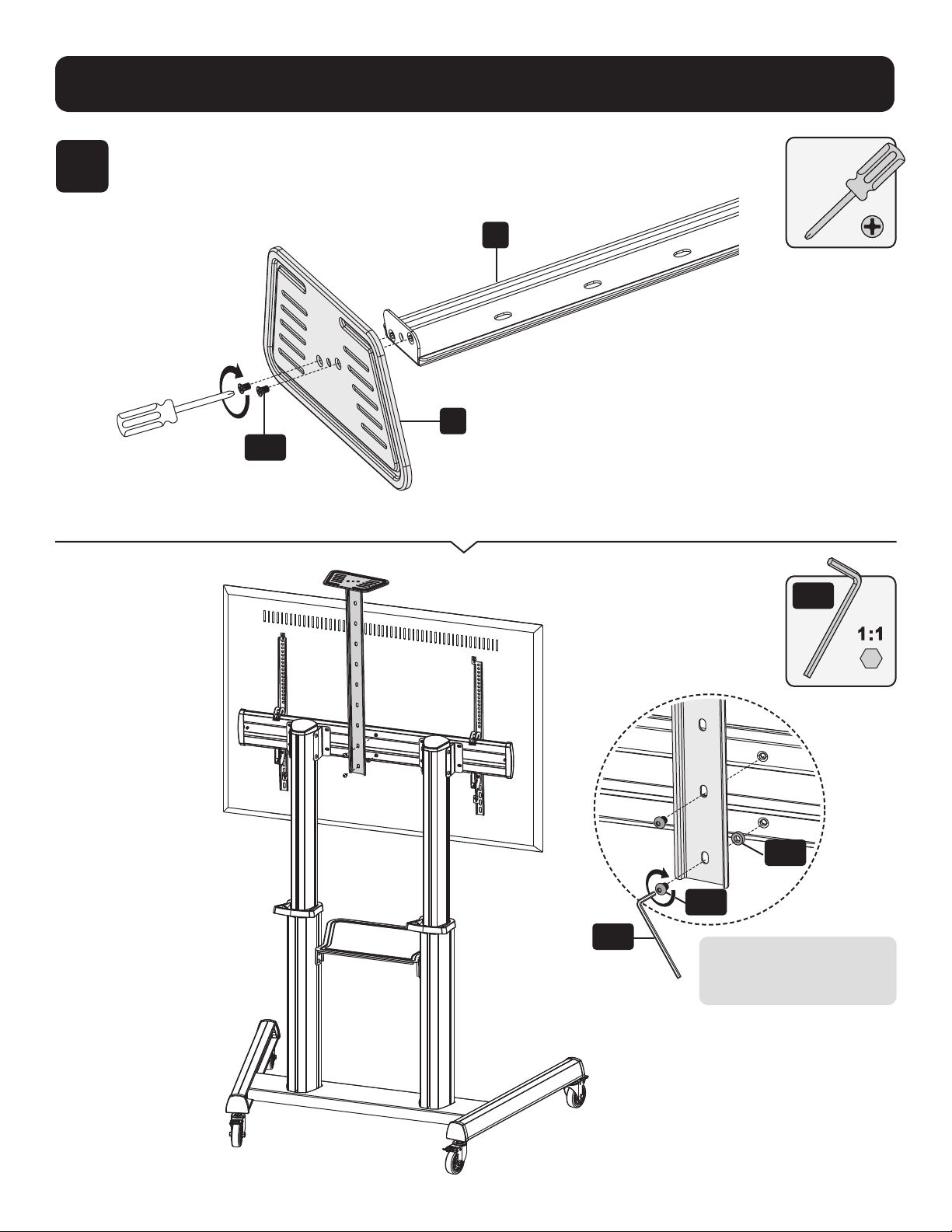 1:1