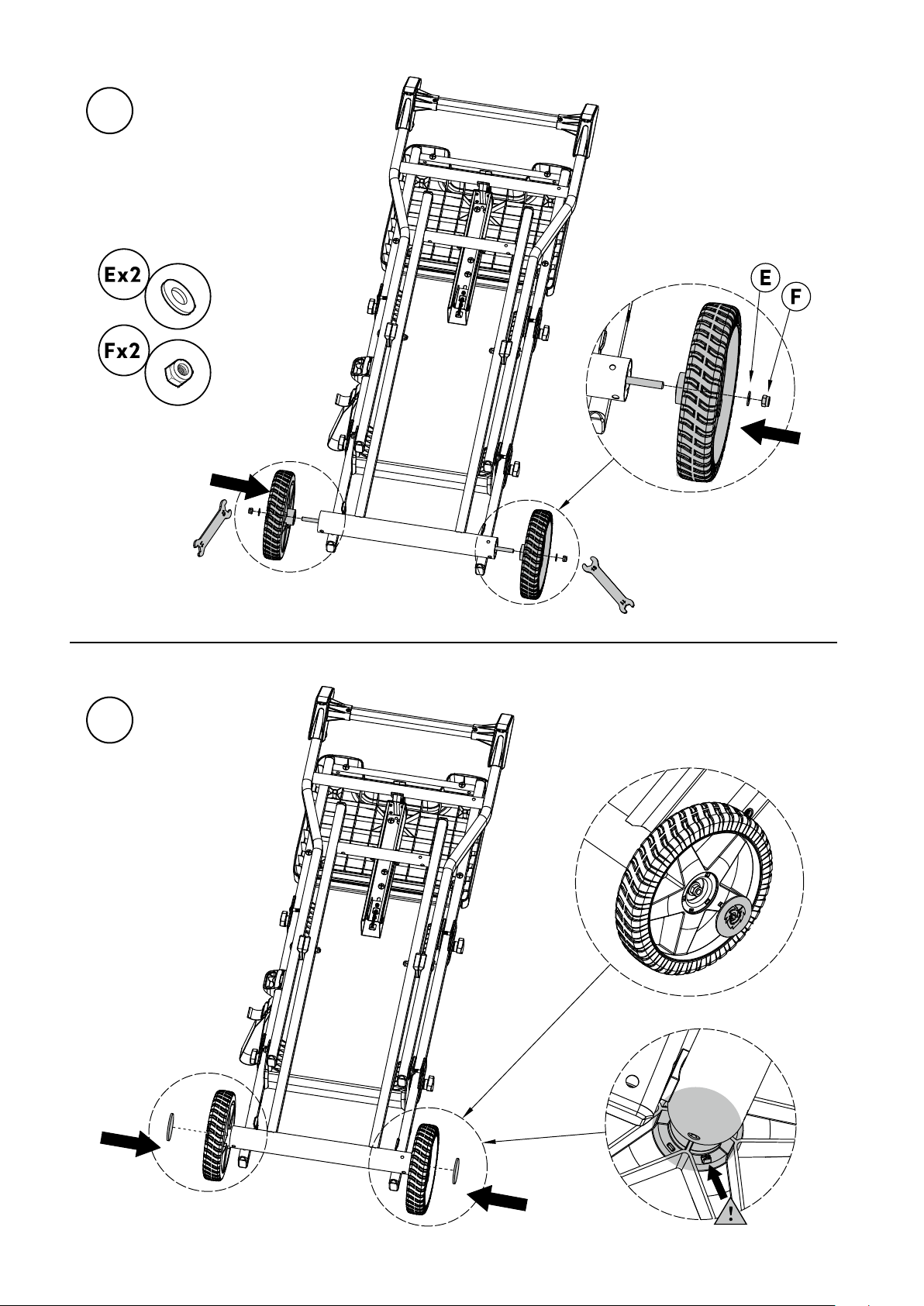 Ex2
Fx2
E
F
!