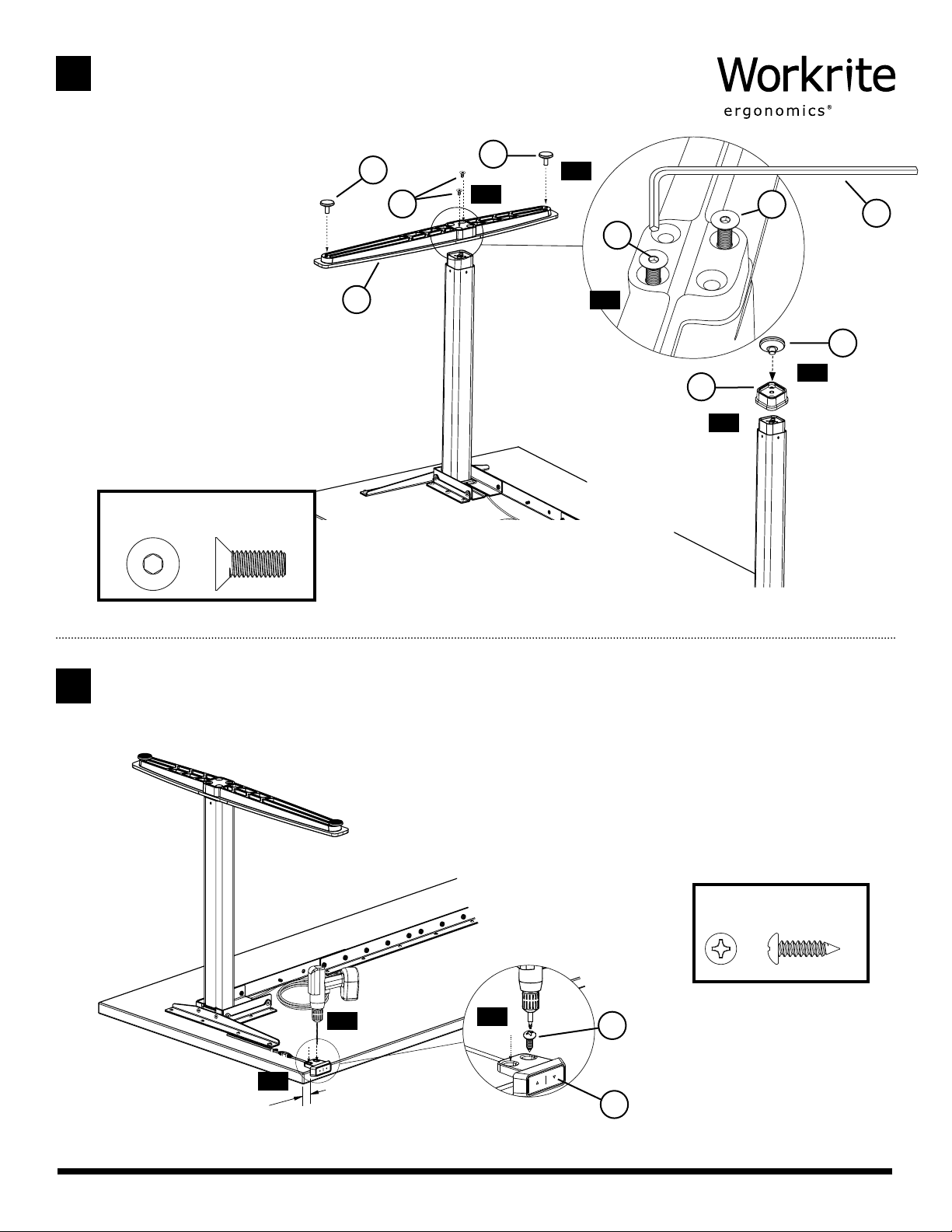 Workrite
ergonomics®