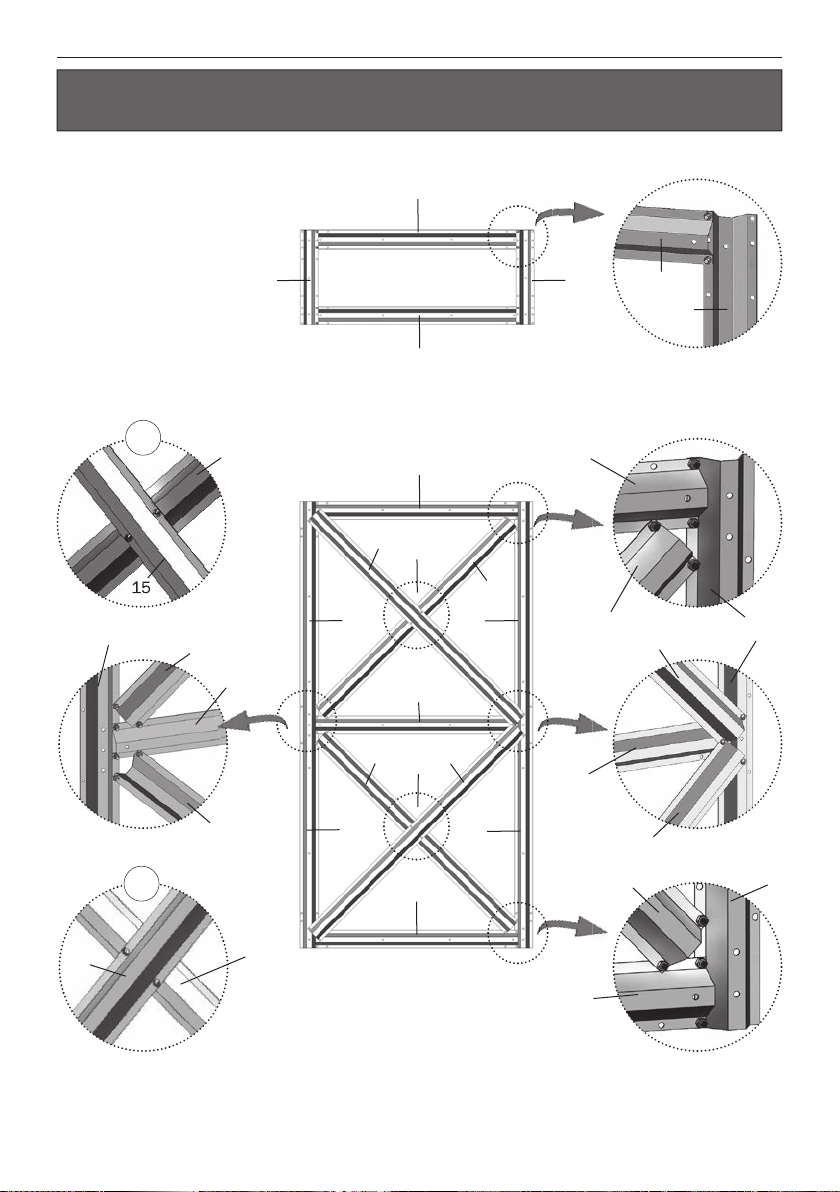 15