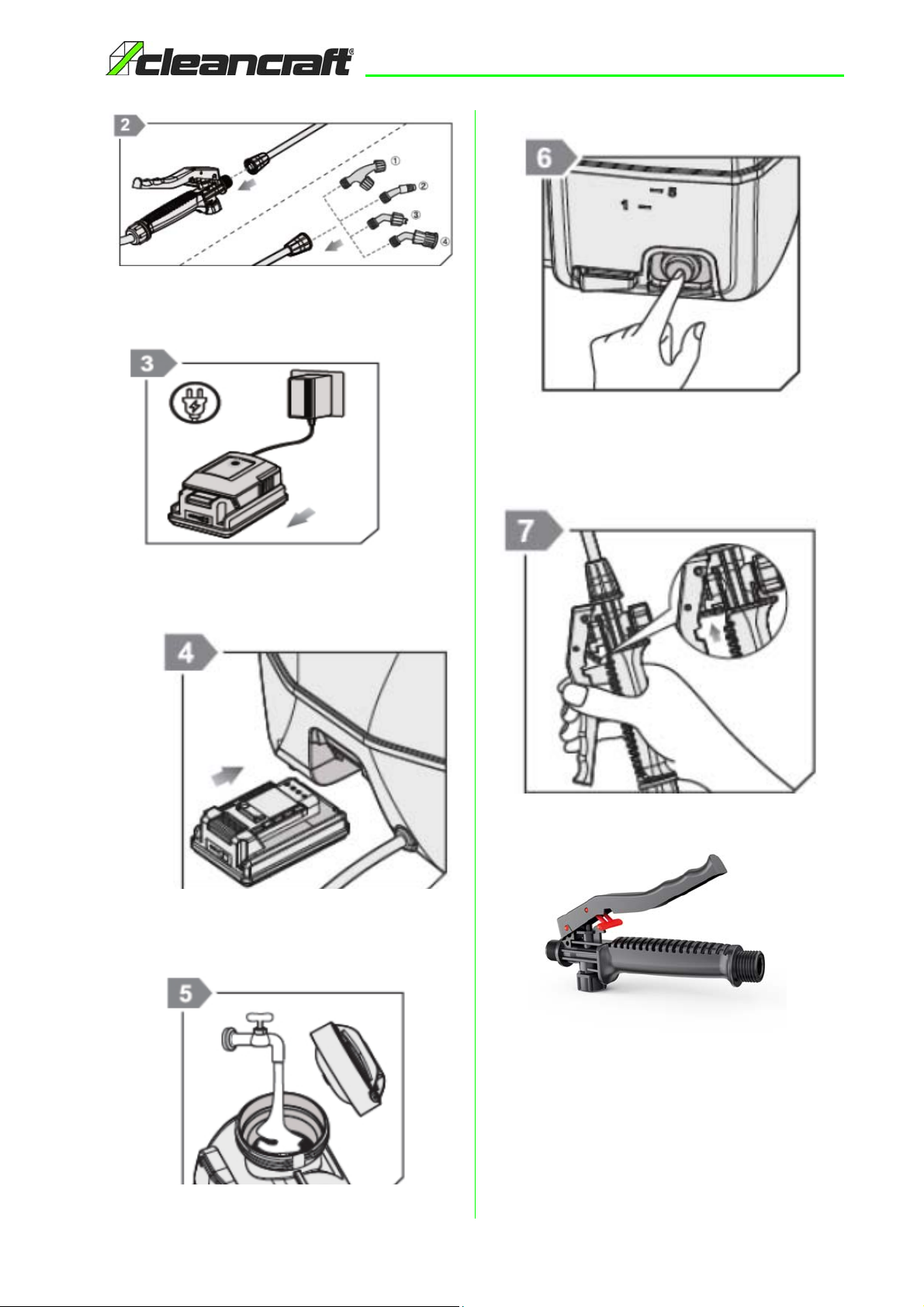 cleancraft®

2

①
②
③
④

3

4

5

6

5
1

7