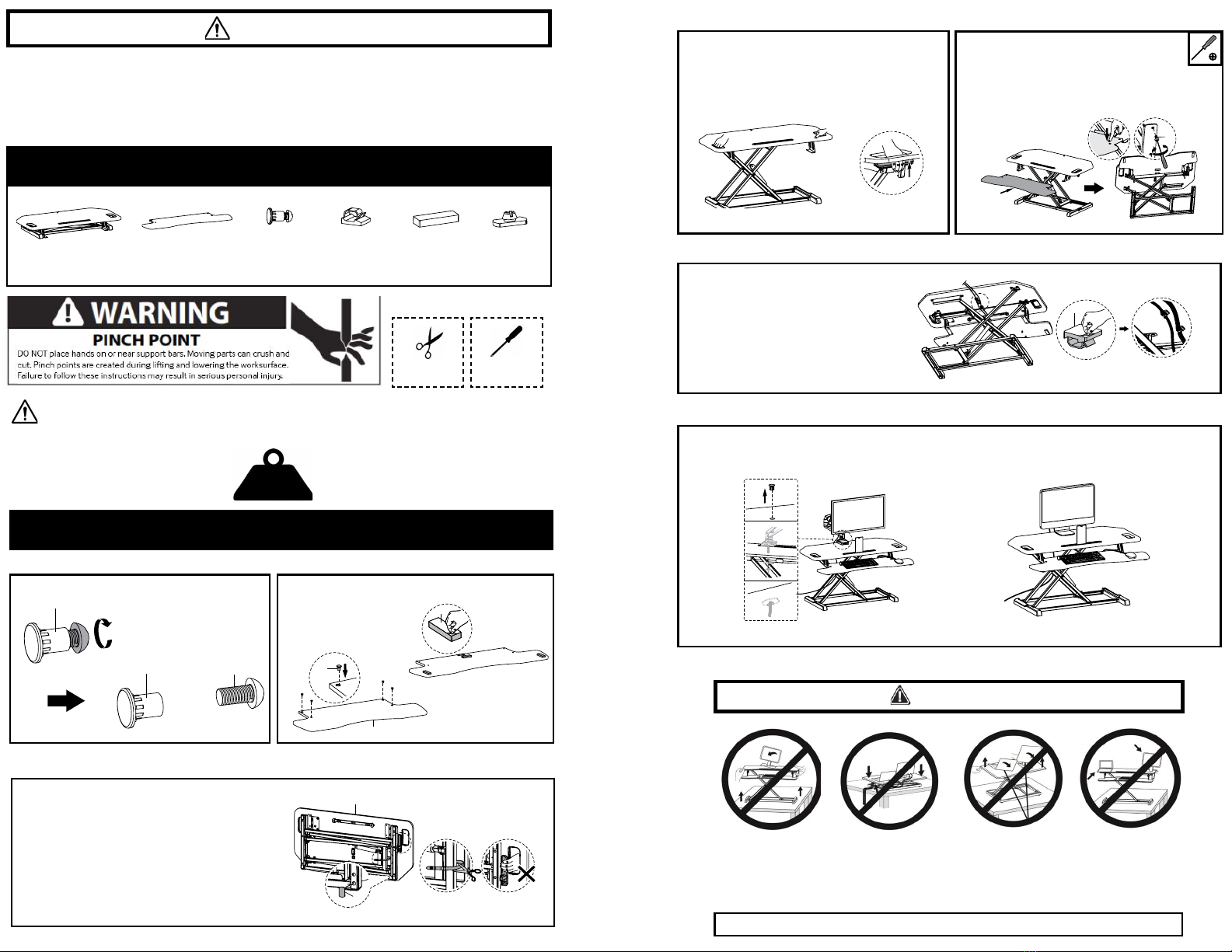 WARNING

PINCH POINT

DO NOT place hands on or near support bars. Moving parts can crush and cut. Pinch points are created during lifting and lowering the worksurface. Failure to follow these instructions may result in serious personal injury.