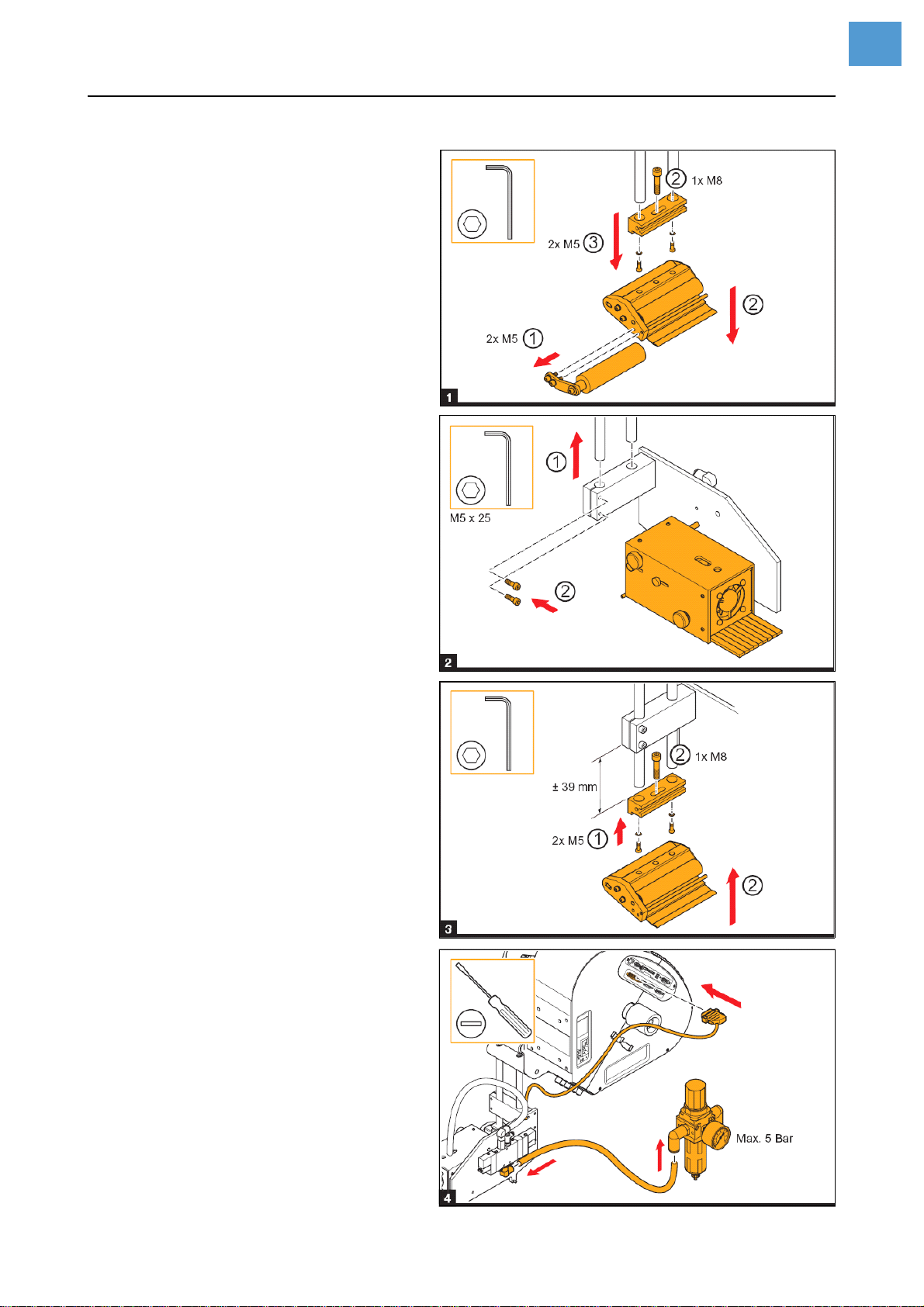 ② 1x M8

2x M5 ③

②

2x M5 ①

1

①

M5 x 25

②

2

② 1x M8

± 39 mm

2x M5 ①

②

3

Max. 5 Bar

4