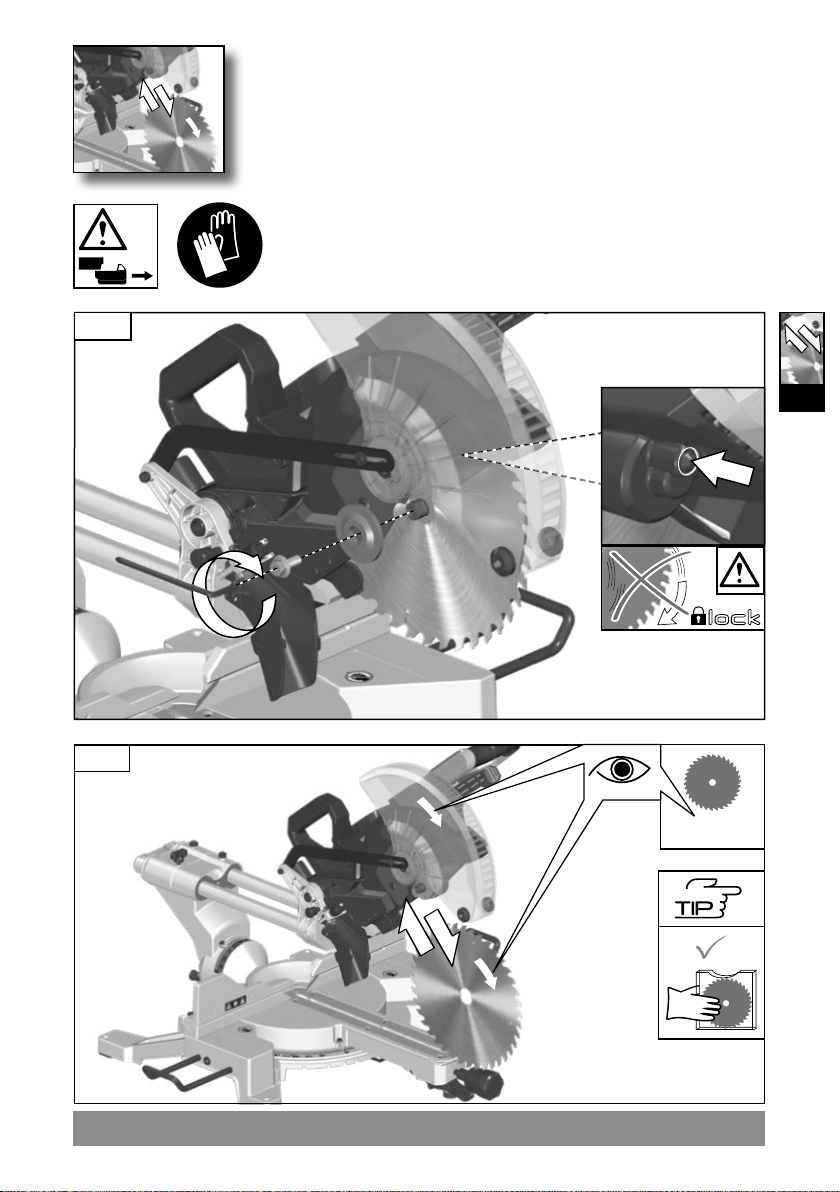 lock

TIP