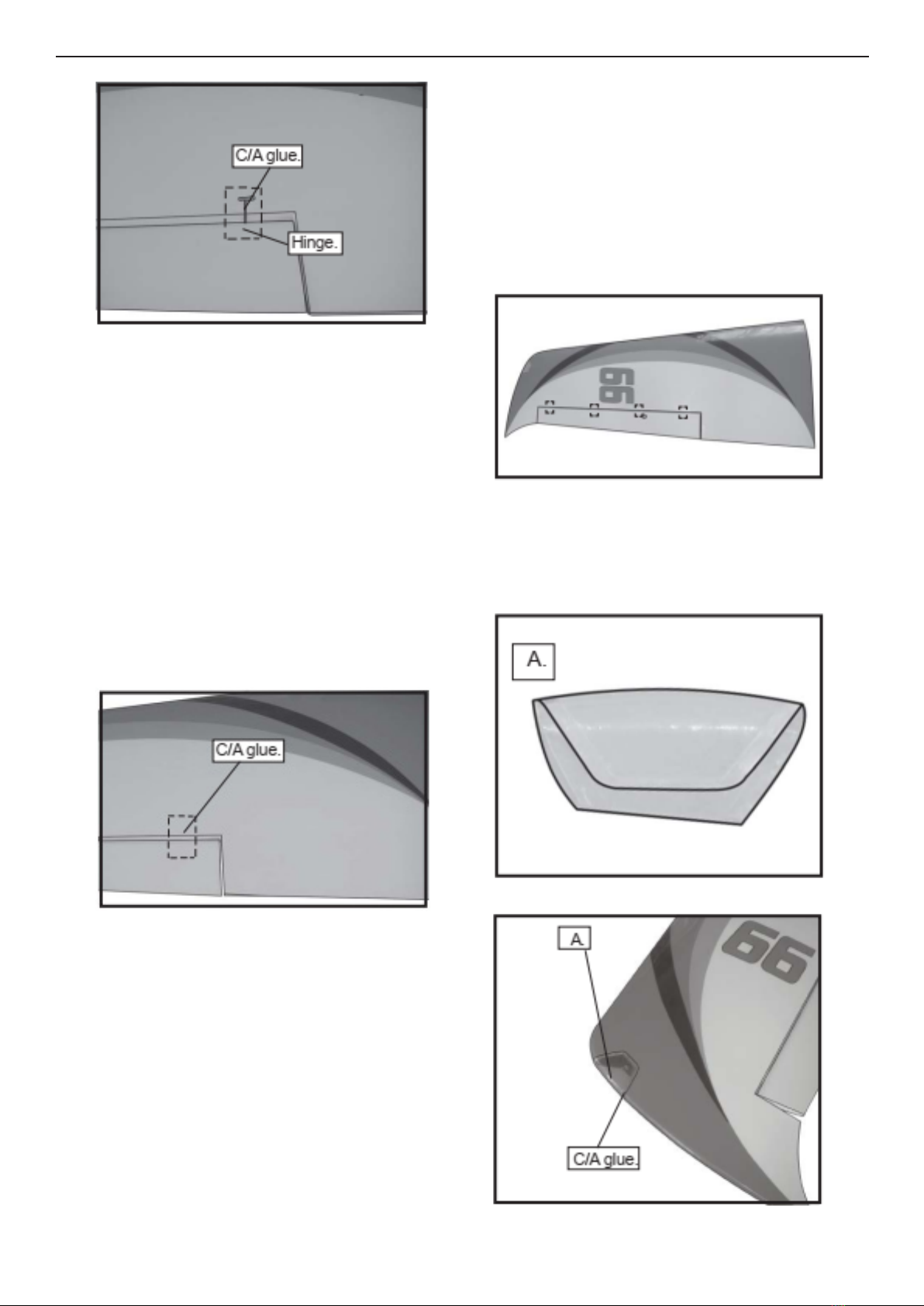 C/A glue.

Hinge.

C/A glue.

66

A.

A.

66

C/A glue.