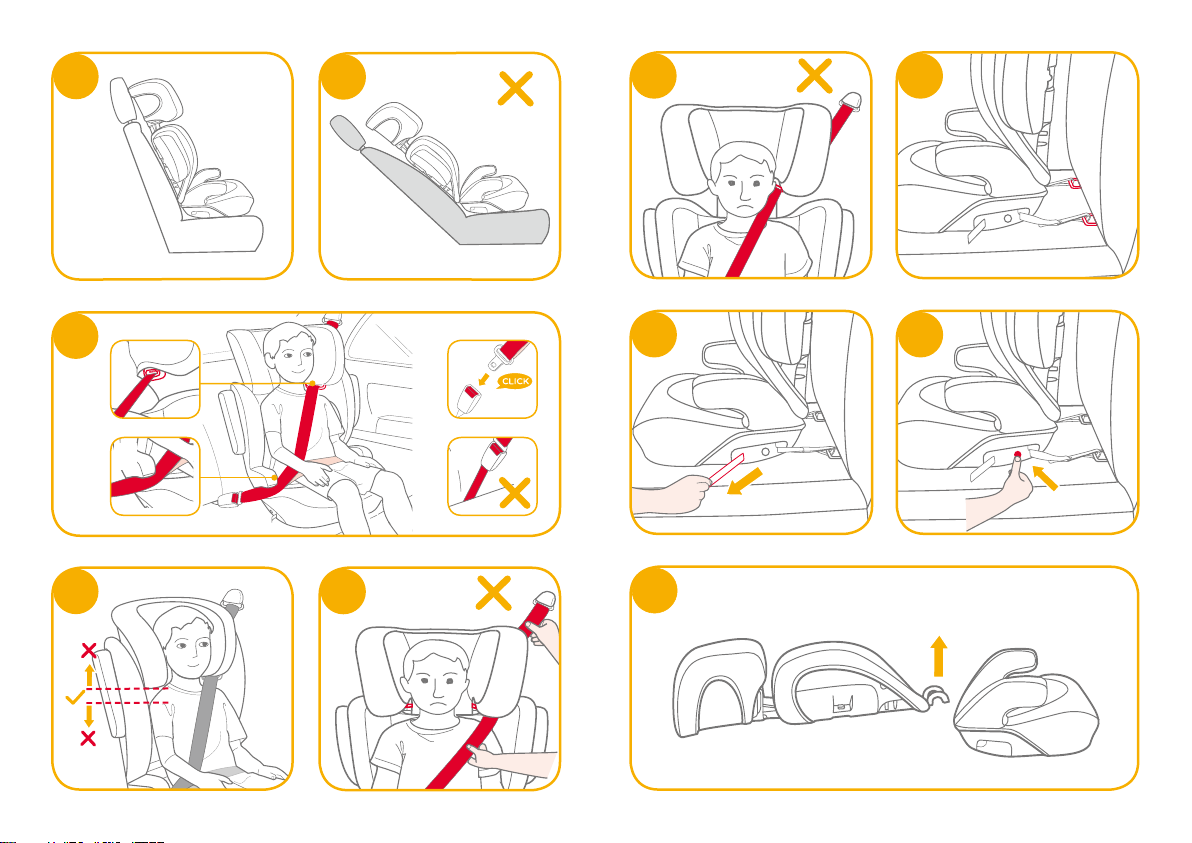 CLICK