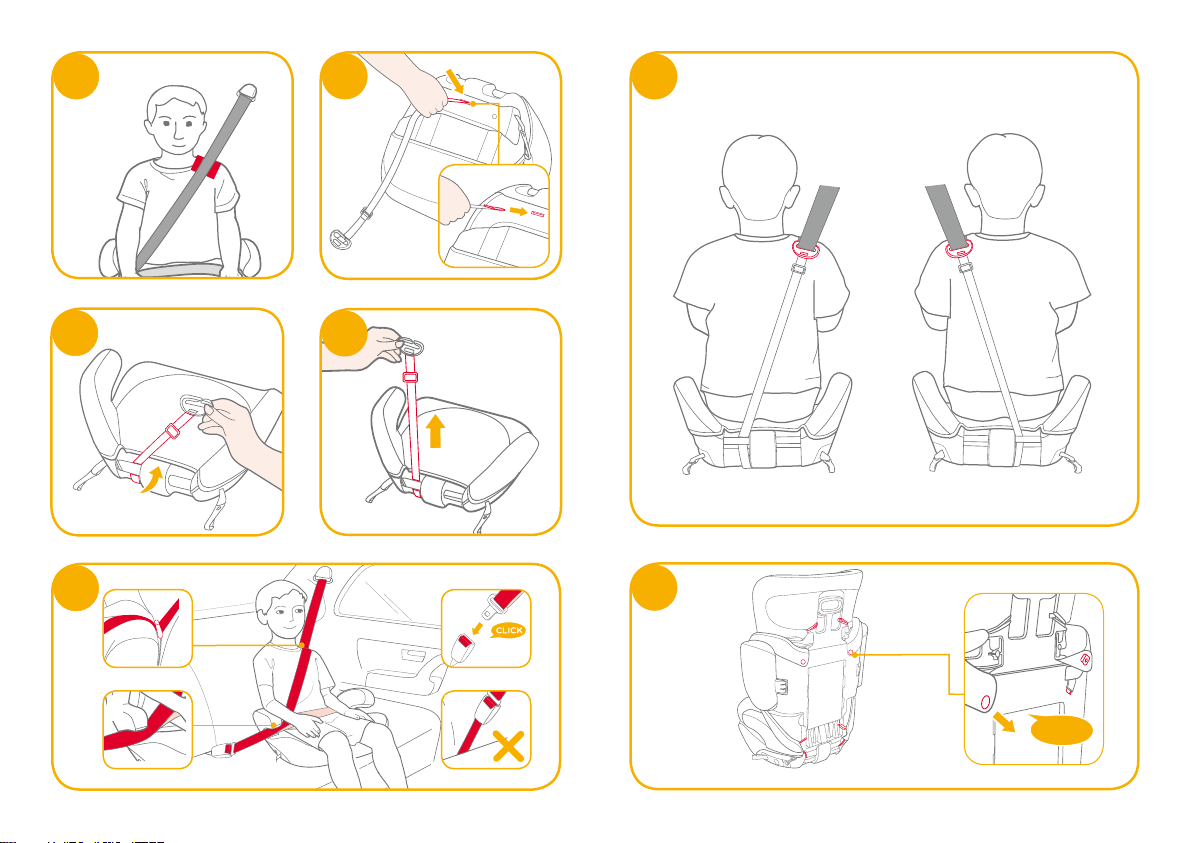 CLICK