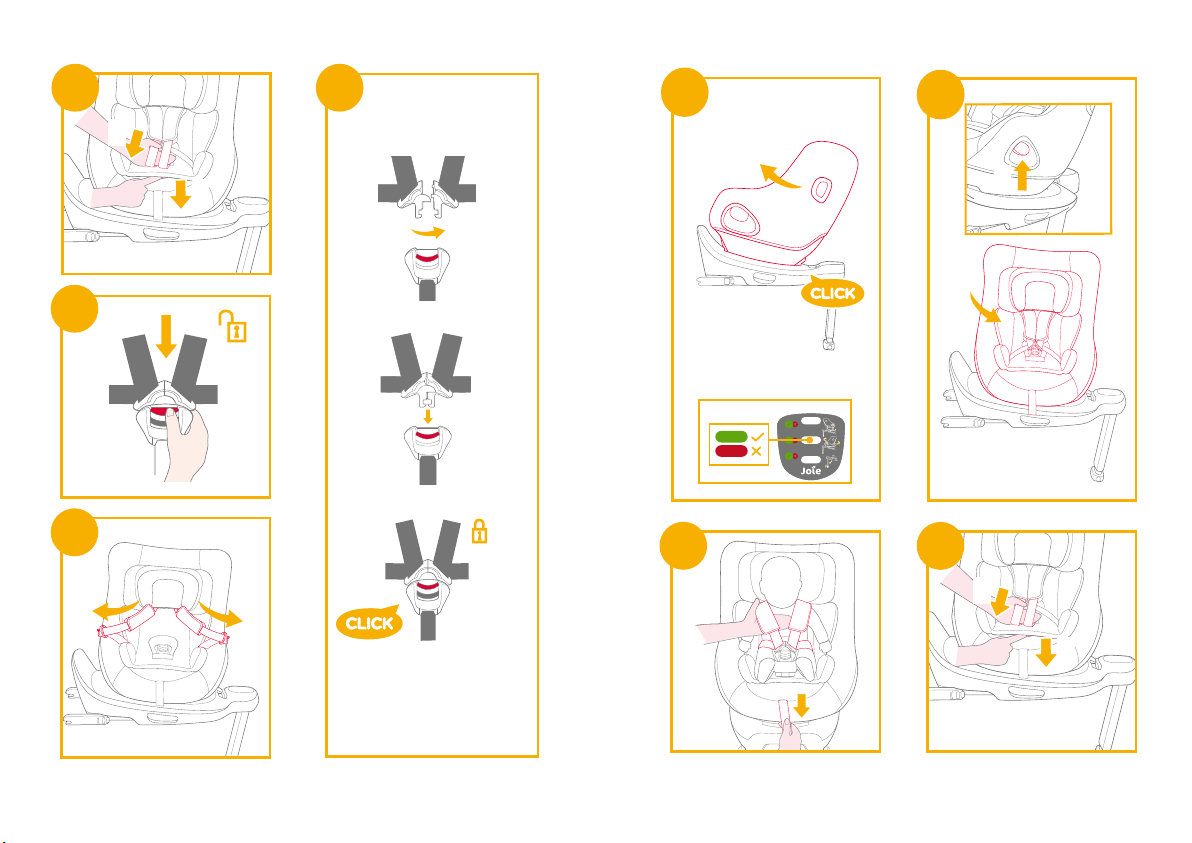 CLICK

CLICK

Joie