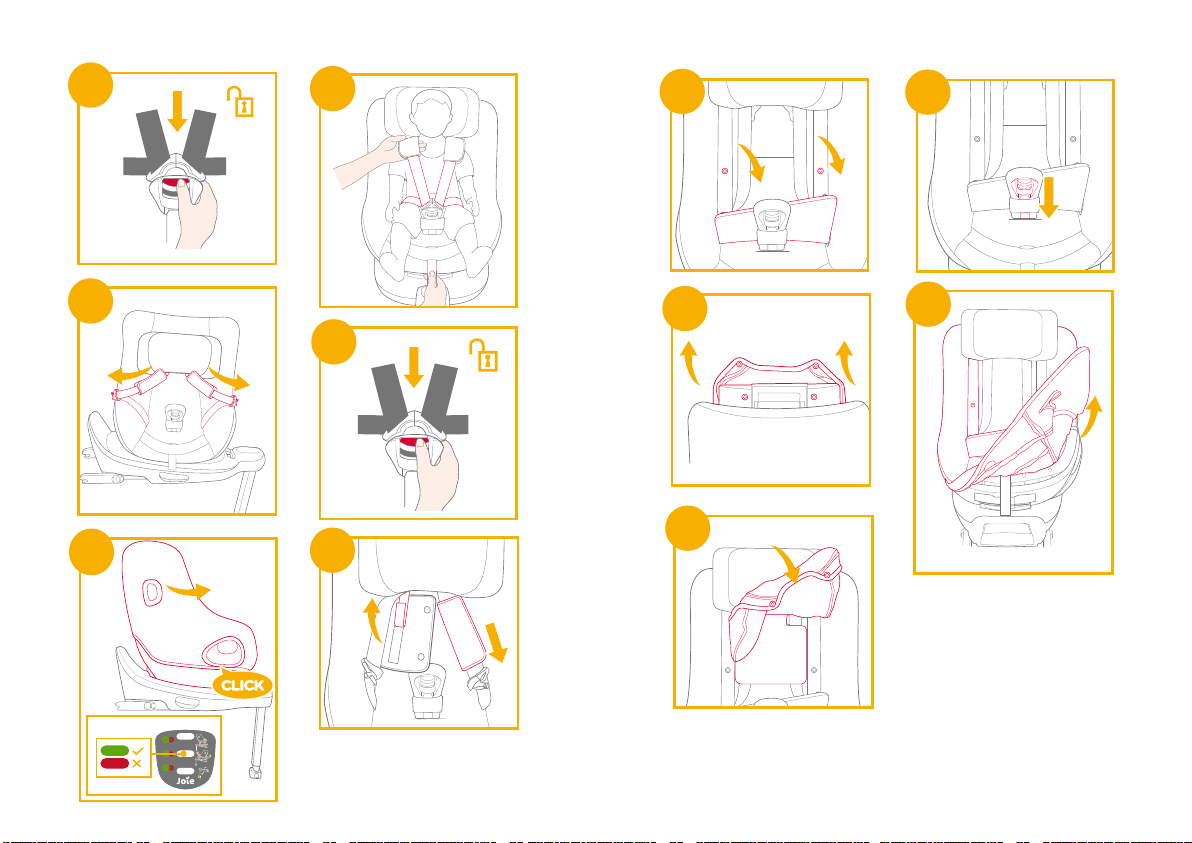 CLICK

Joie