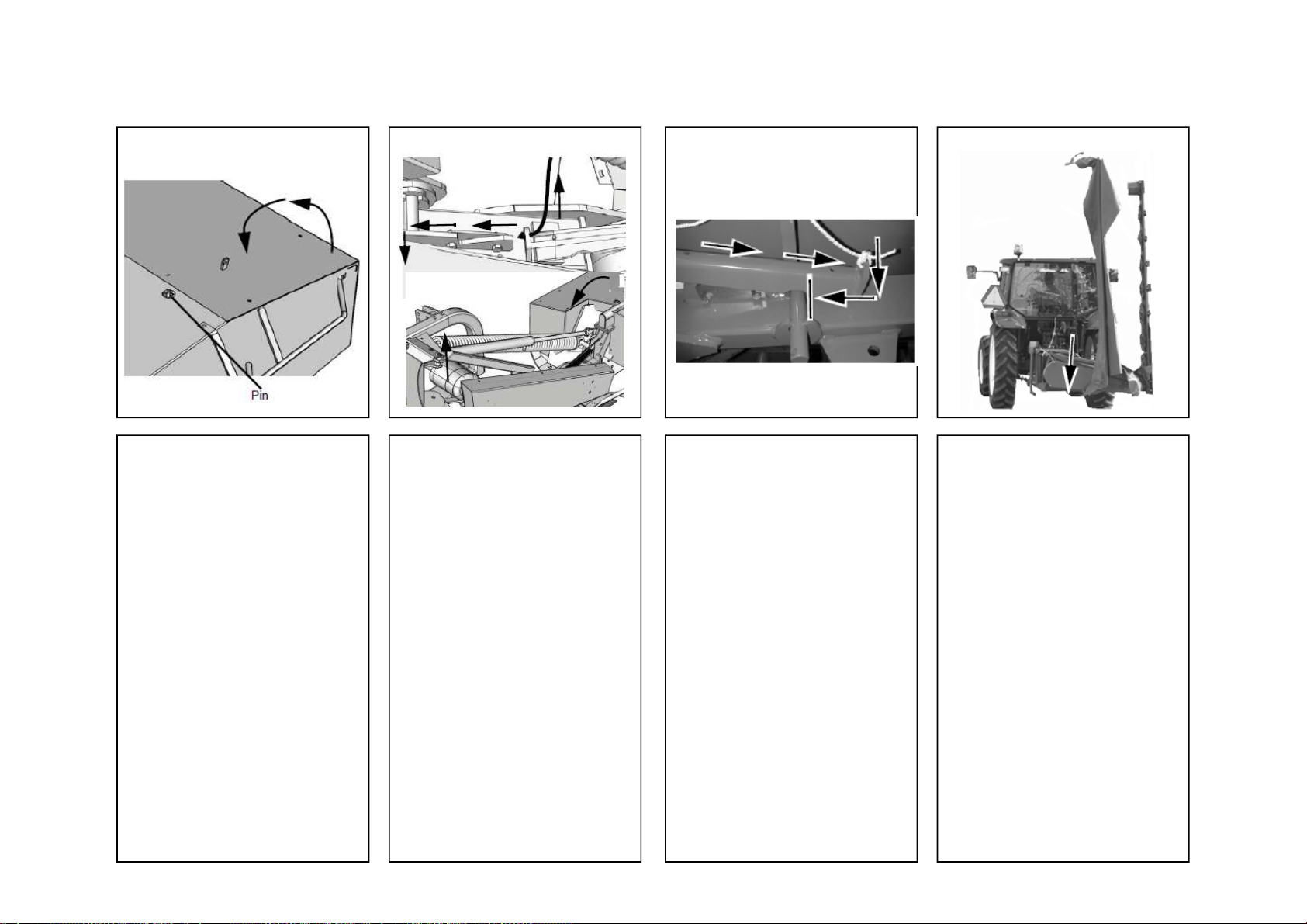 Pin