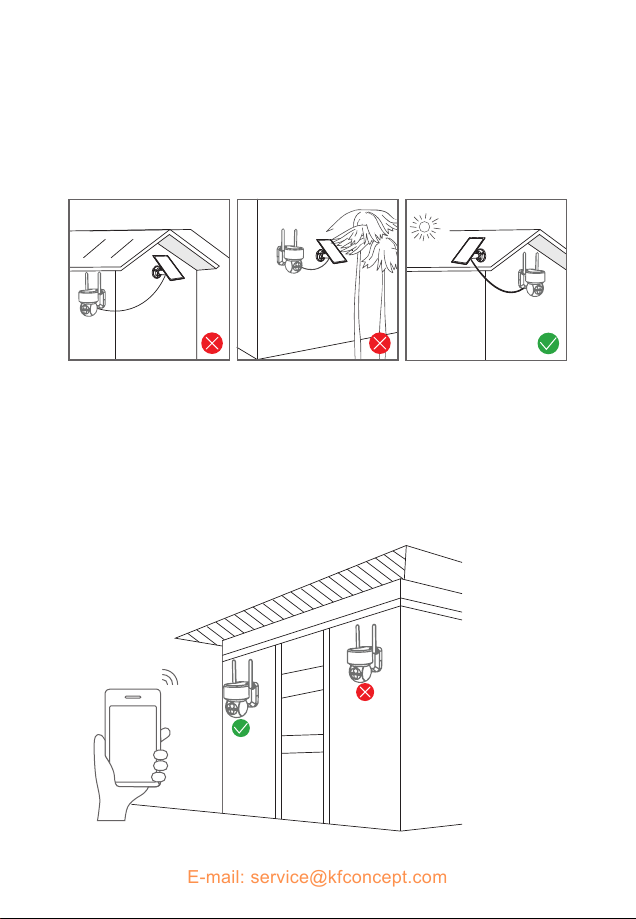 E-mail: service@kfconcept.com