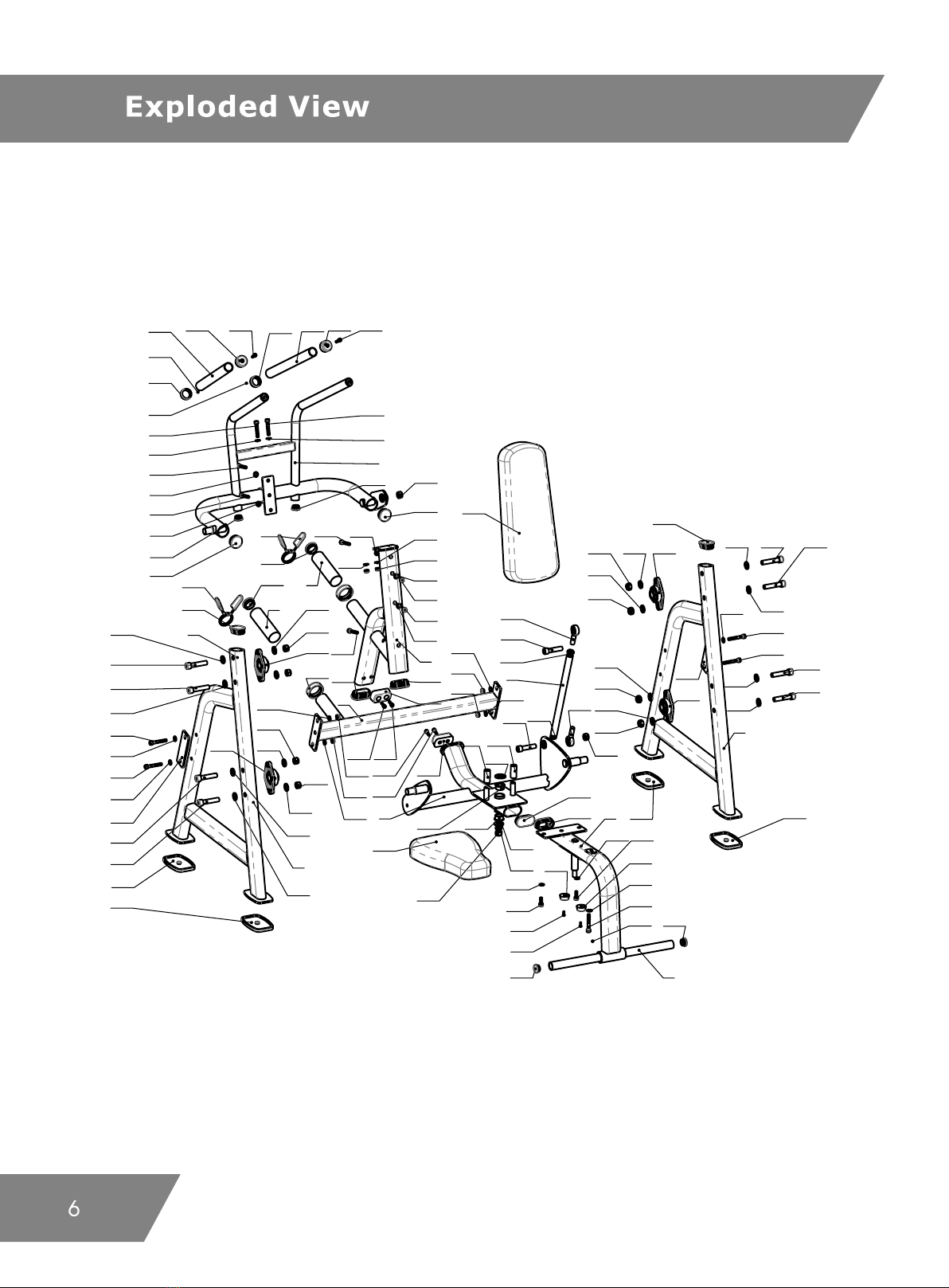 Exploded View

6