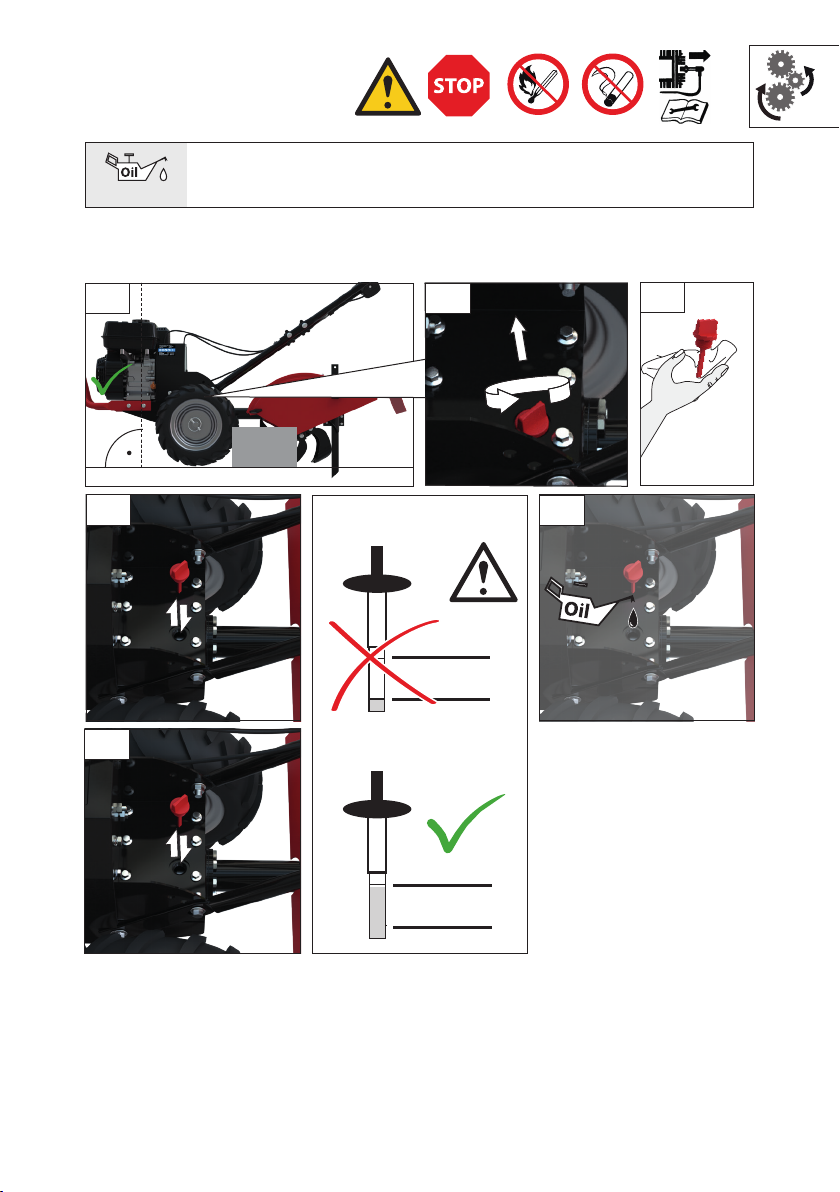 STOP

Oil

Oil