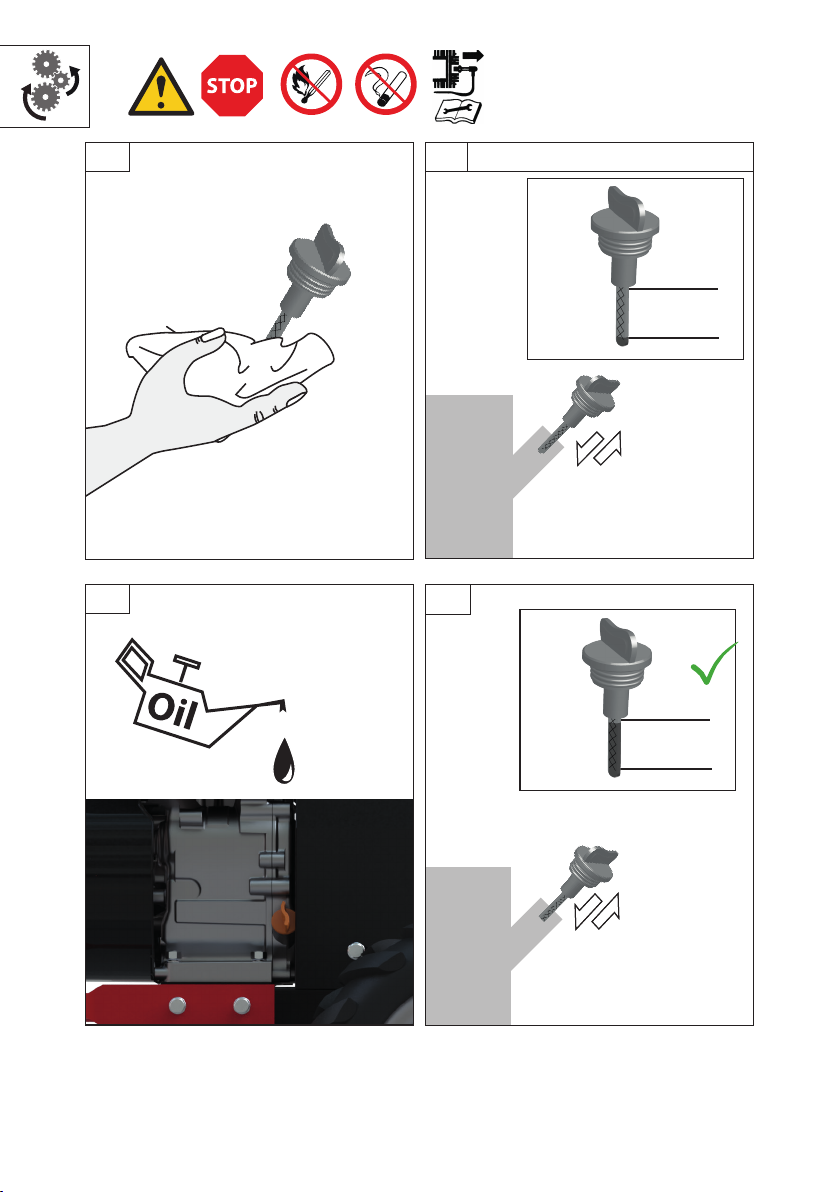 STOP

Oil