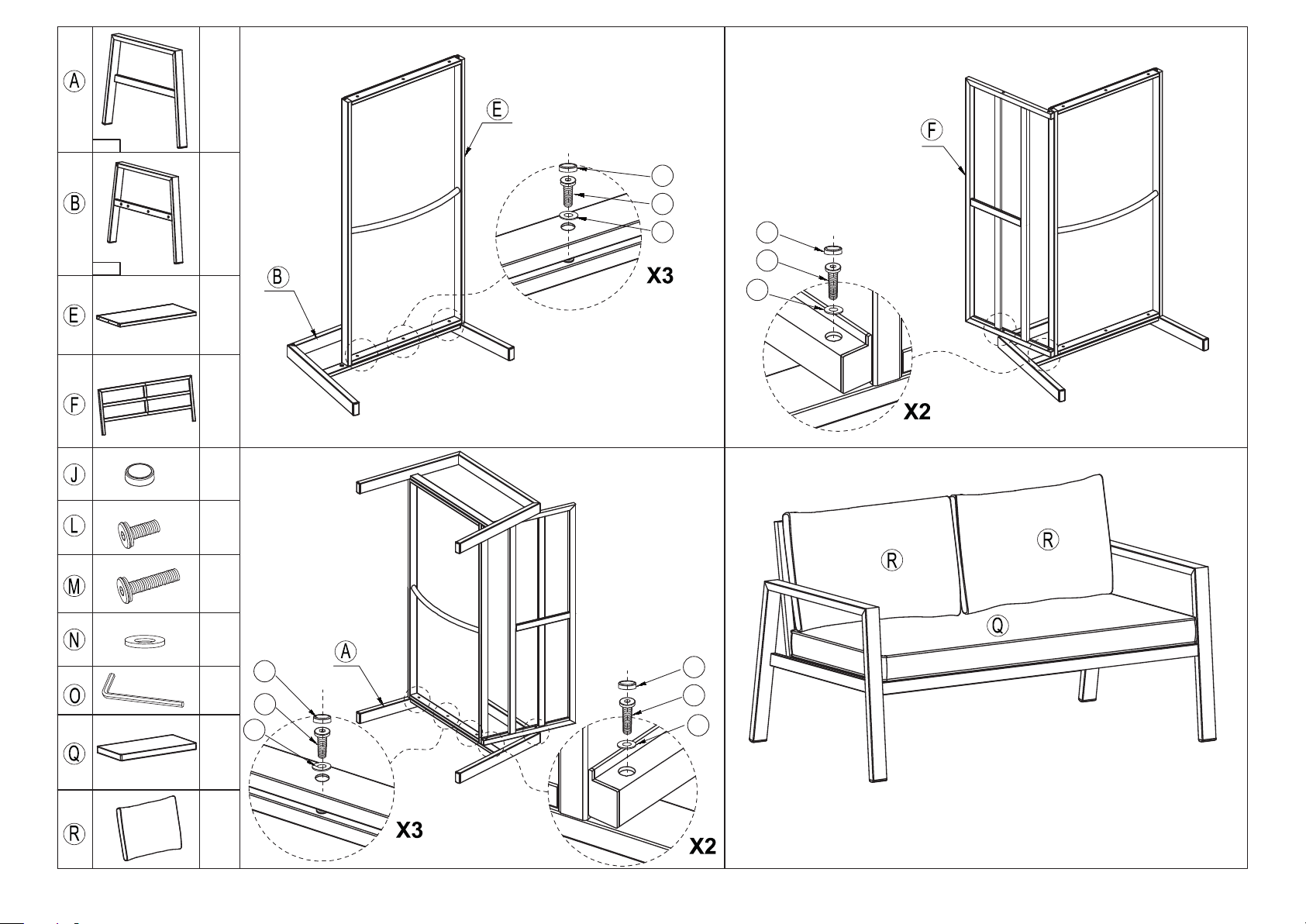 A

B

E

F

J

L

M

N

O

Q

R

E

B

X3

F

X2

A

X3

X2

R

R

Q