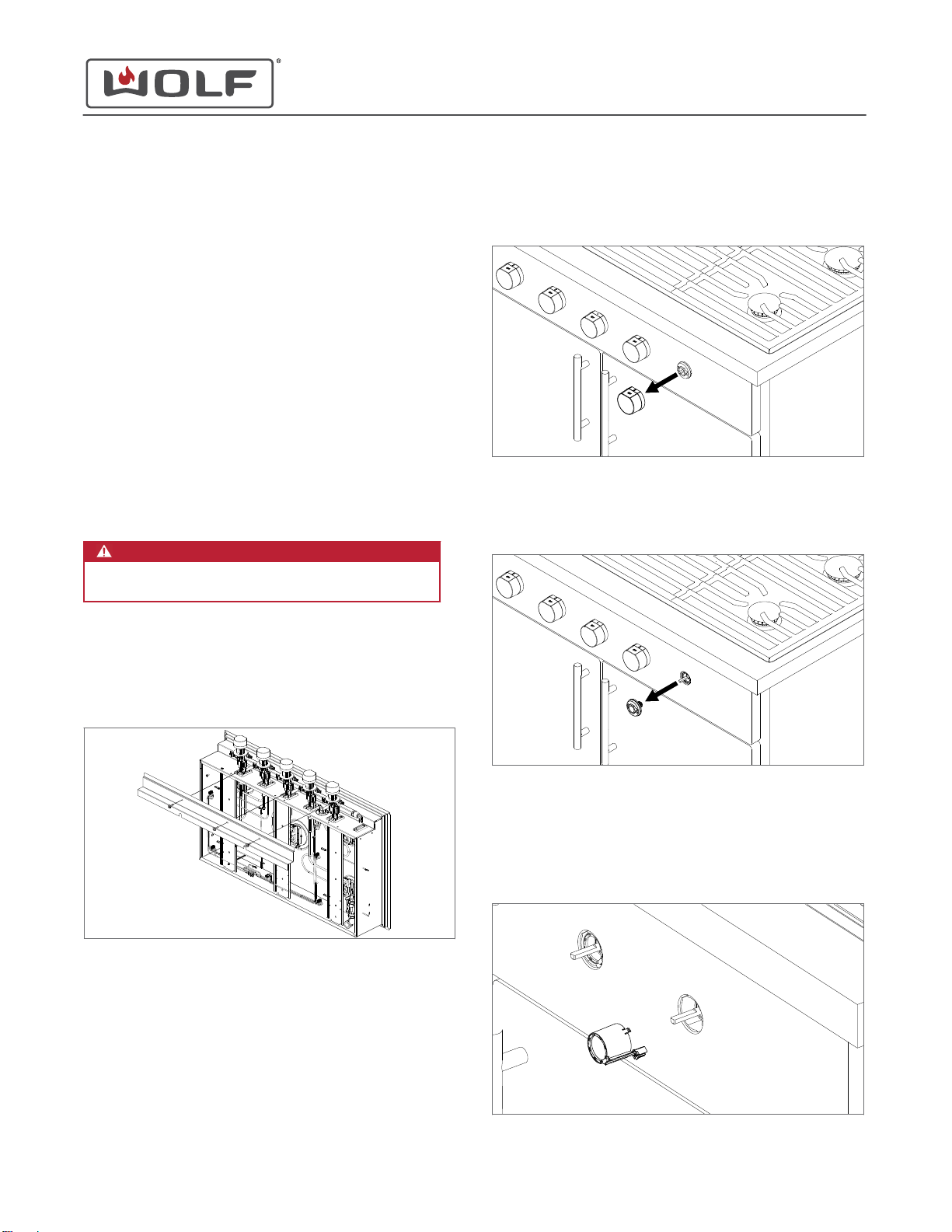 WOLF®