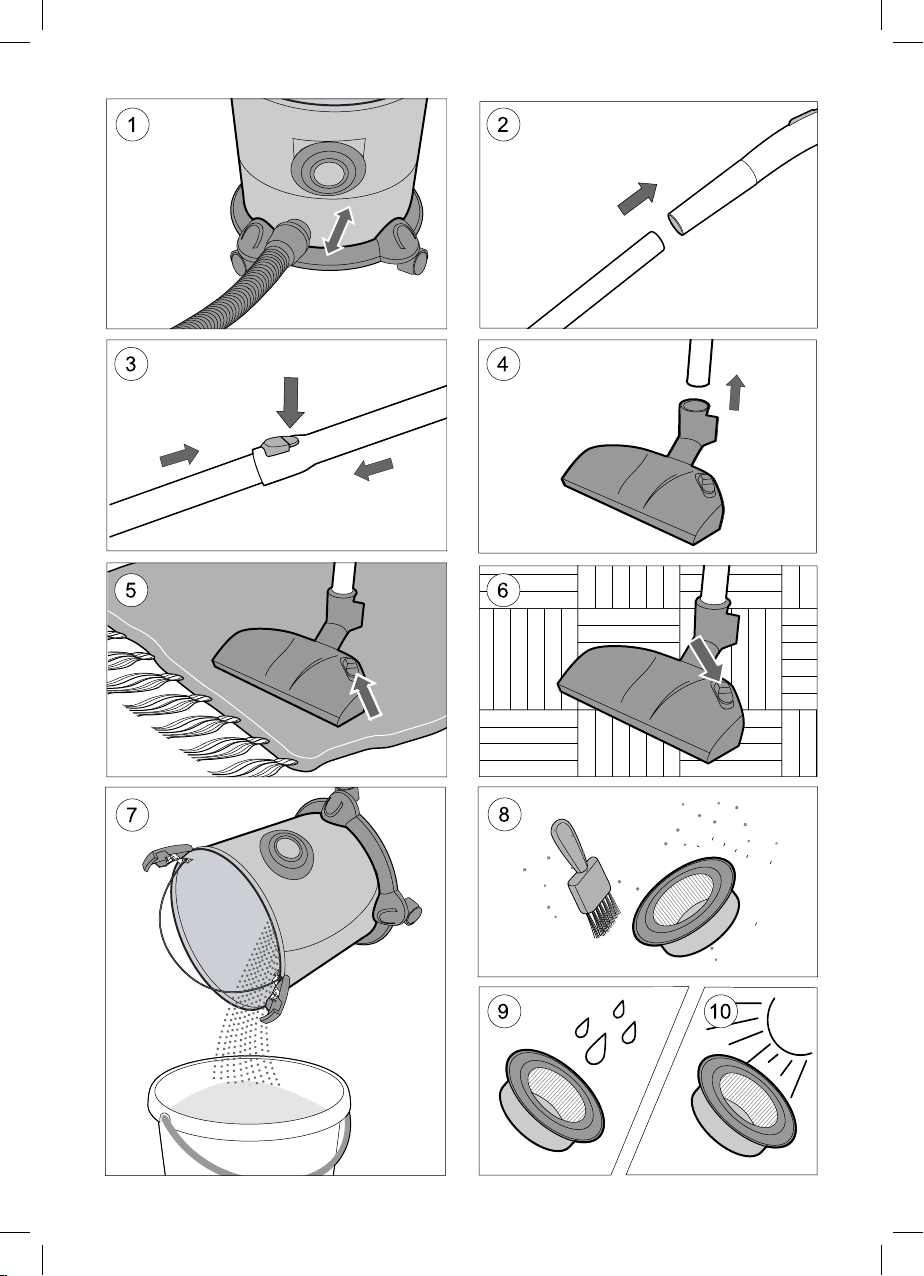 1

2

3

4

5

6

7

8

9

10