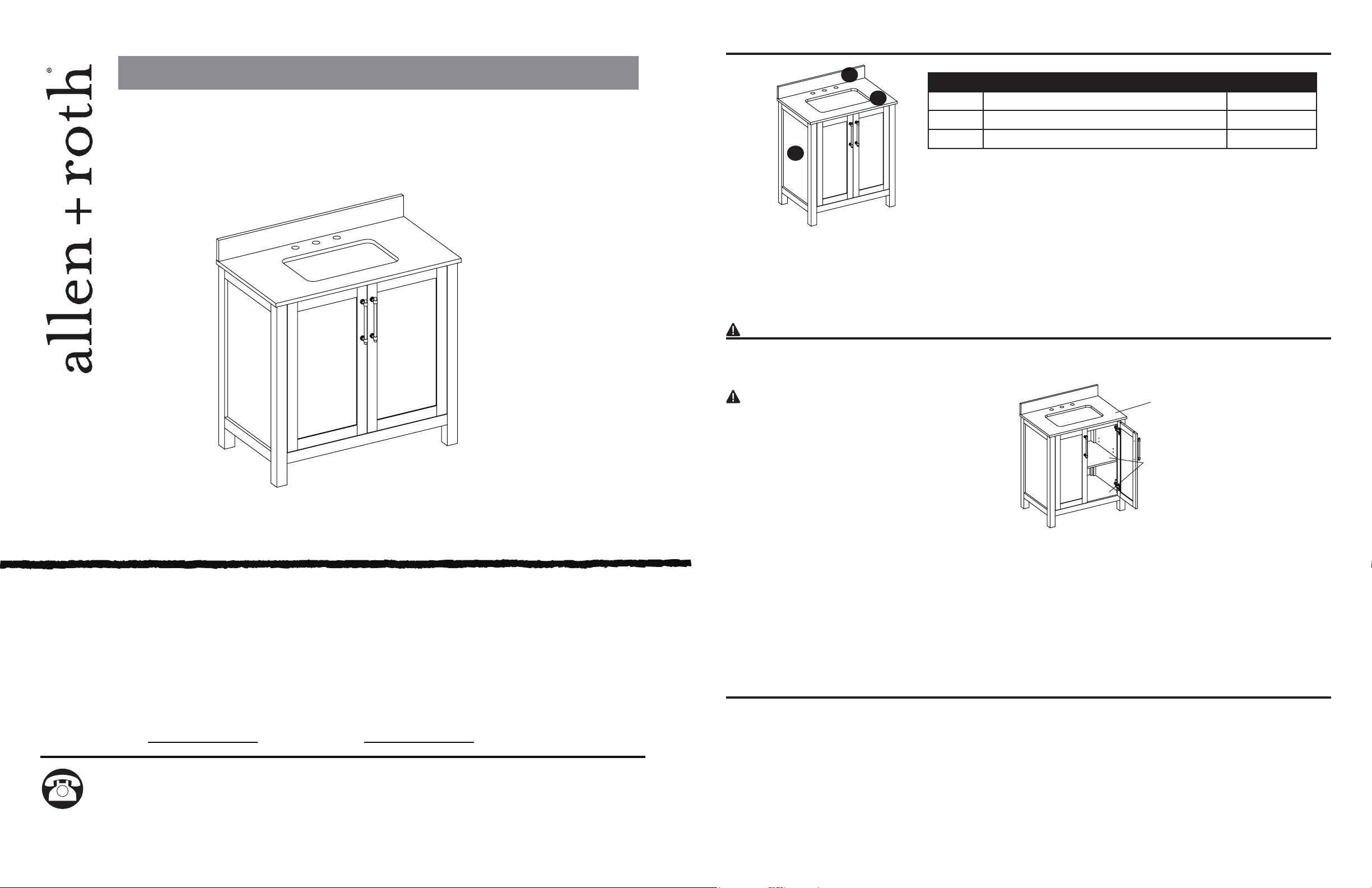 allen + roth®