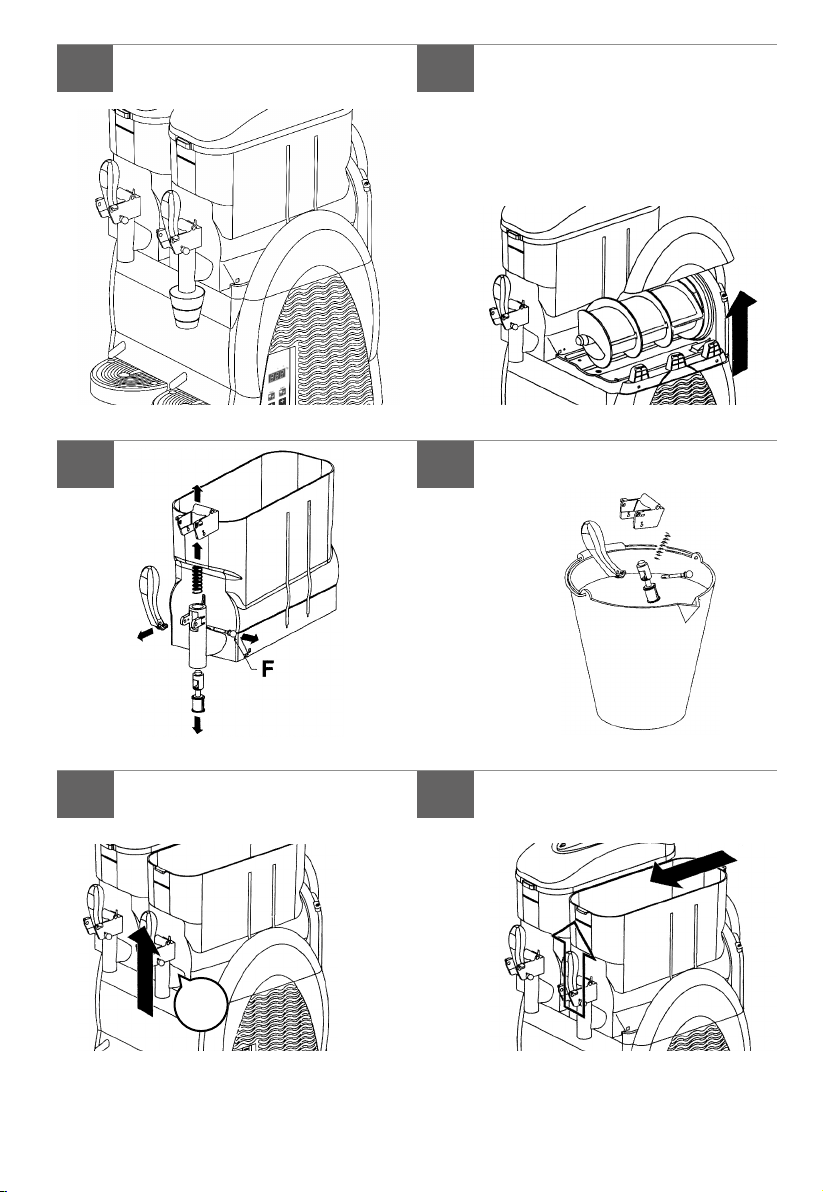 F