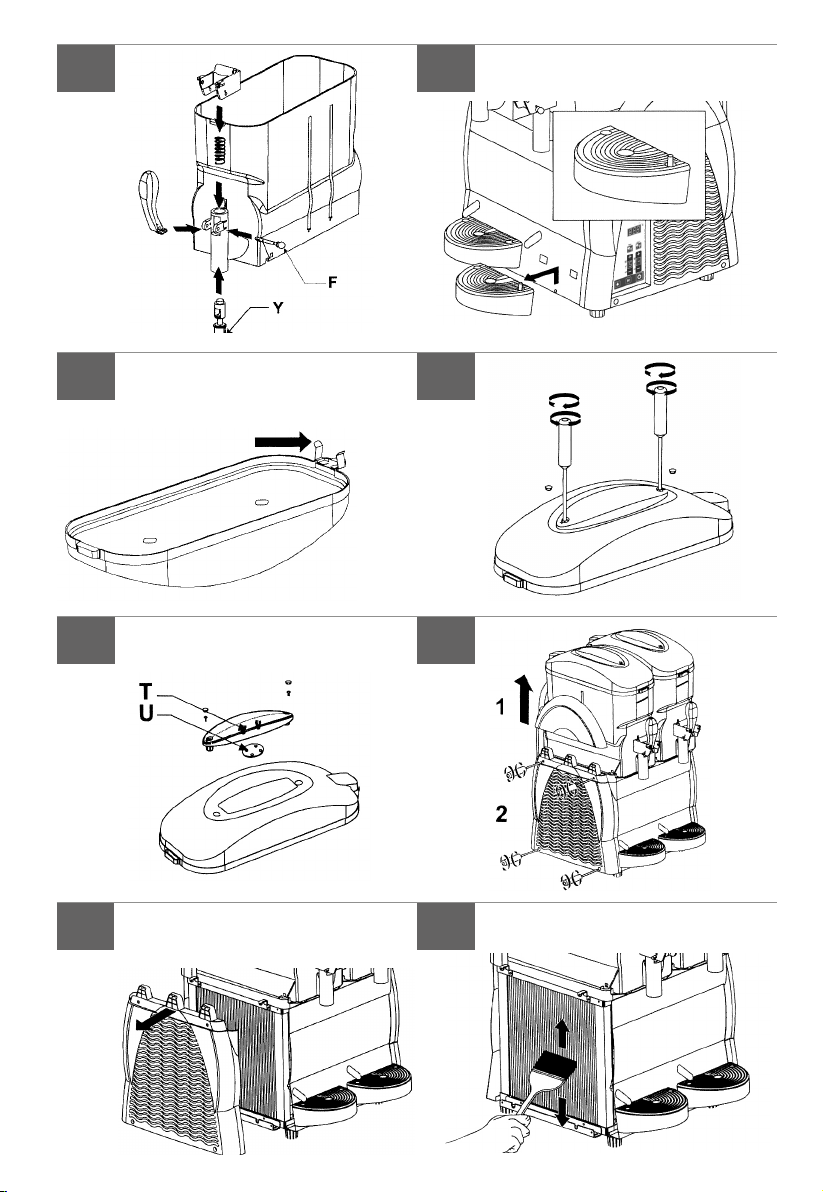 F
Y
T
U
1
2