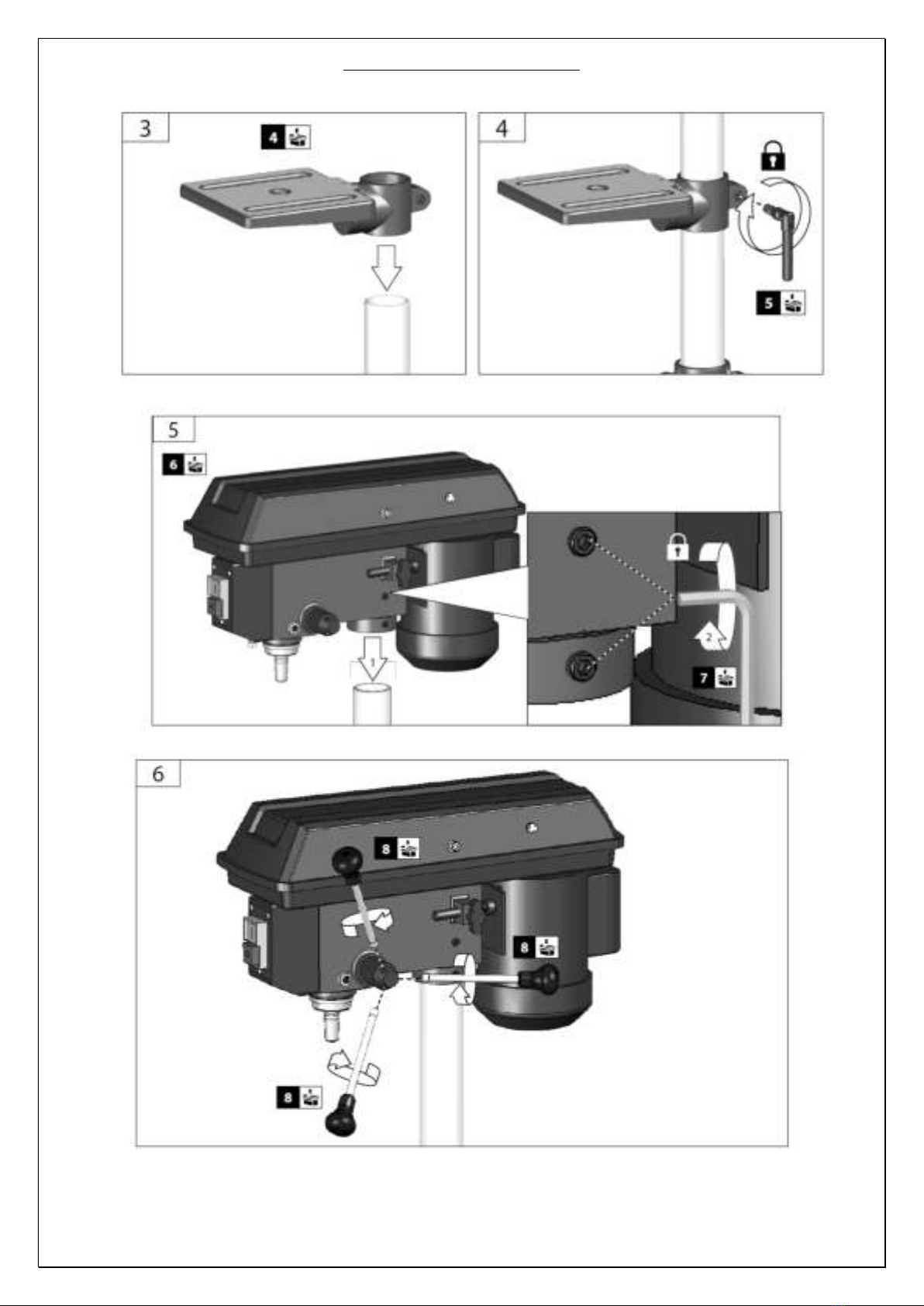 3

4

4

5

5

6

1

2

7

6

8

8

8