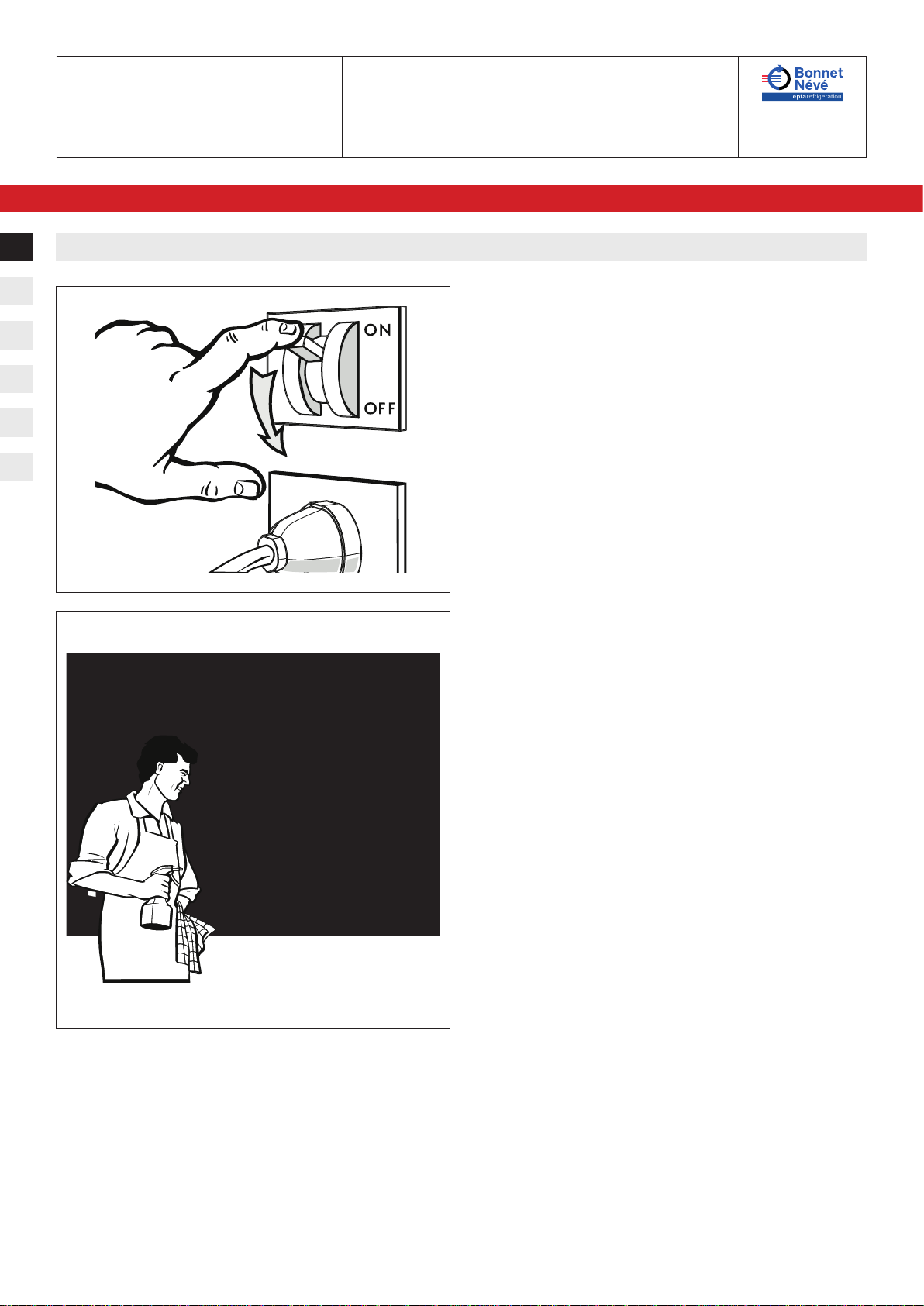 Bonnet Névé eptarefrigeration

ON

OFF