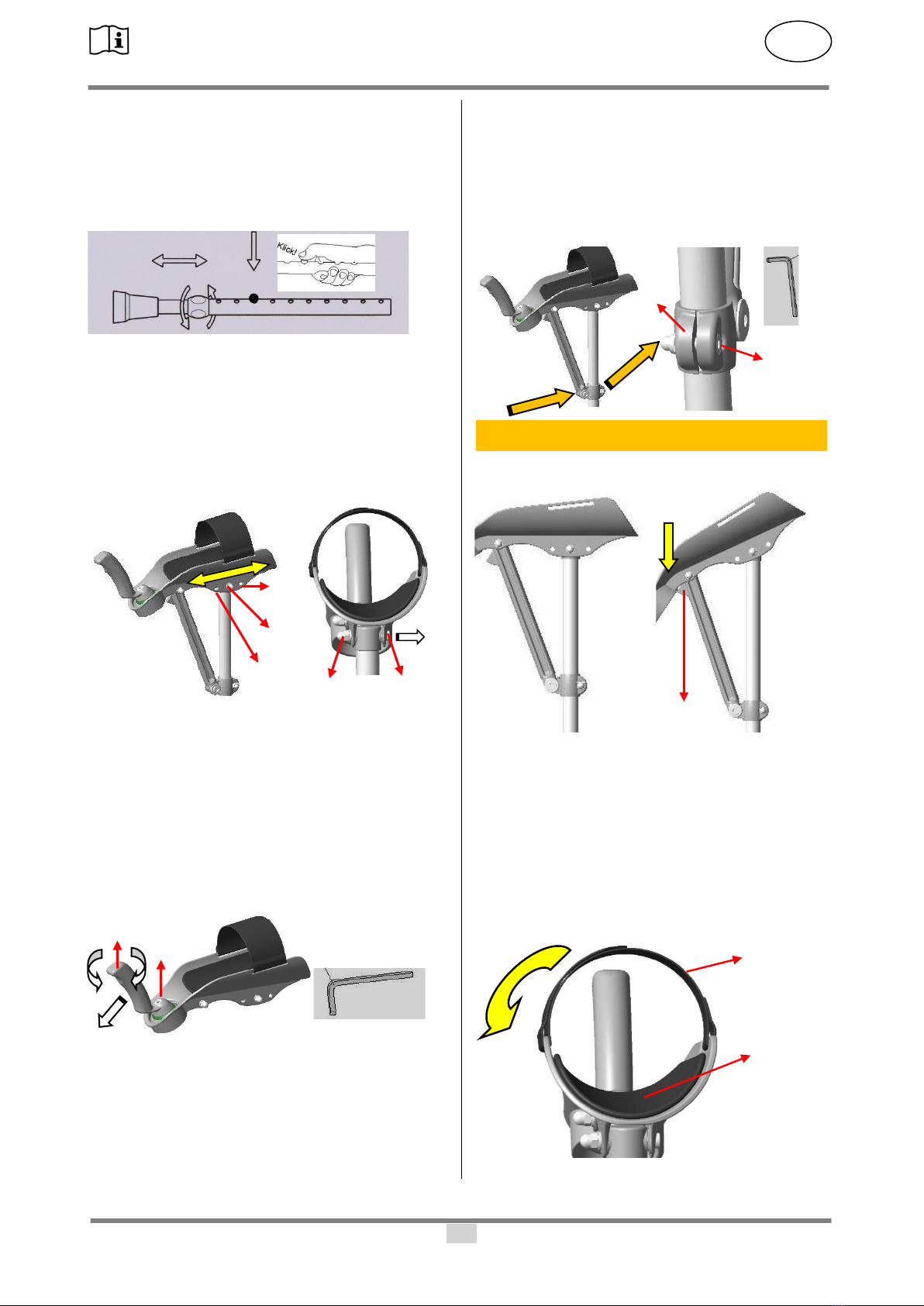 Klick!