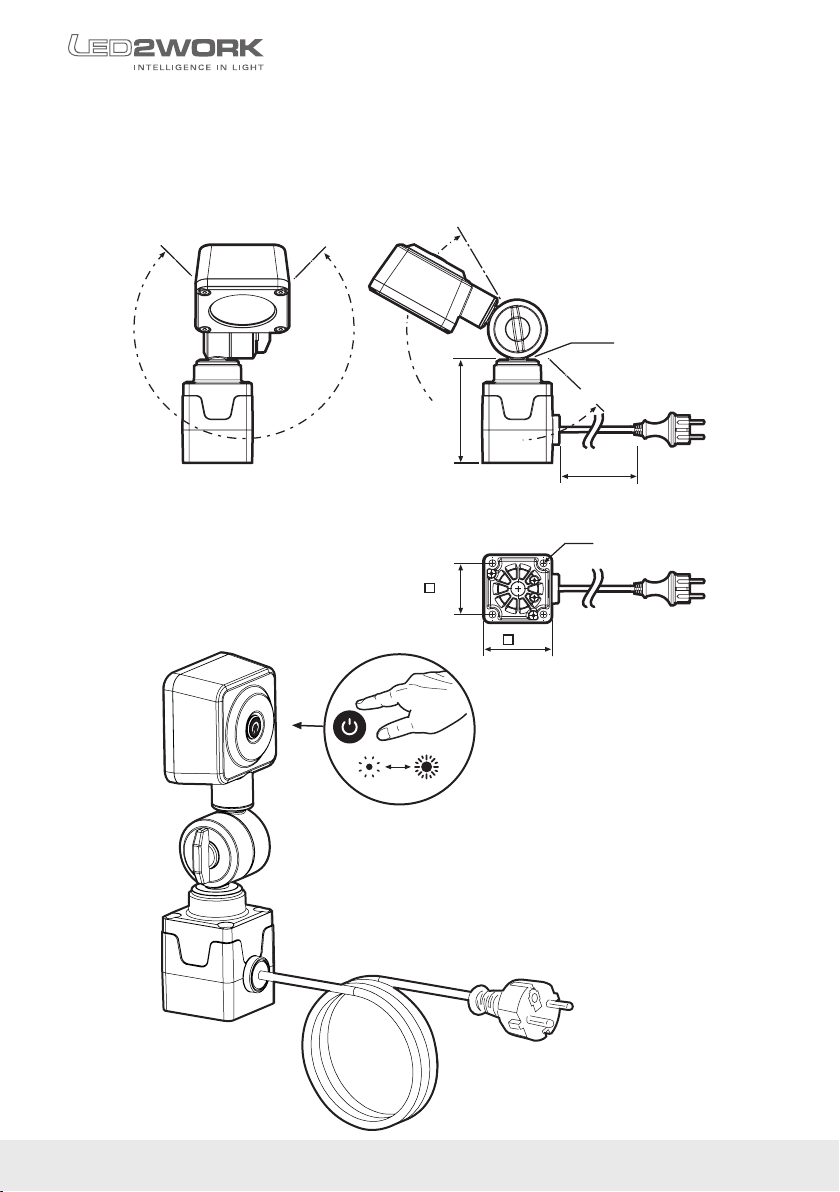 LED2WORK
INTELLIGENCE IN LIGHT