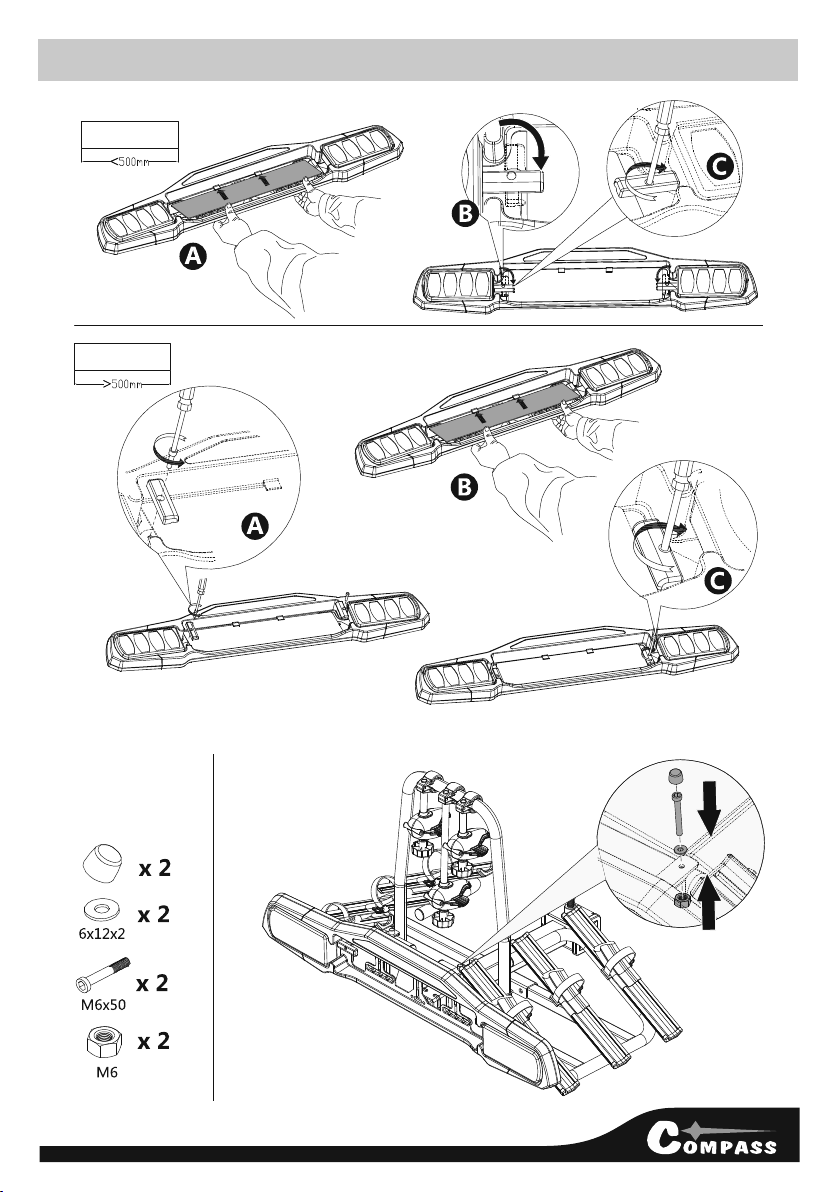 <500mm

A

B

C

>500mm

A

B

C

x 2

x 2
6x12x2

x 2
M6x50

x 2
M6

COMPASS