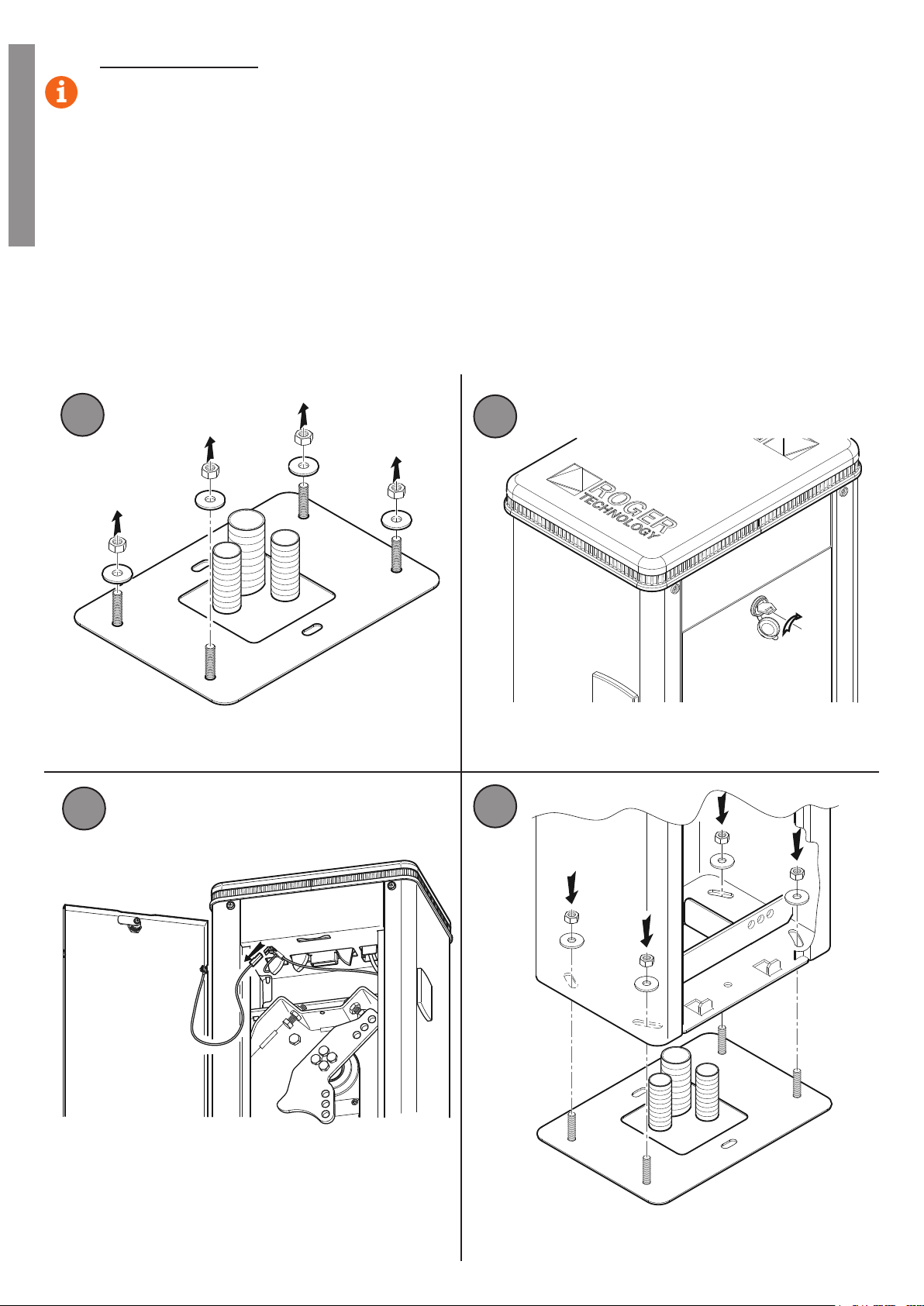 ROGER TECHNOLOGY