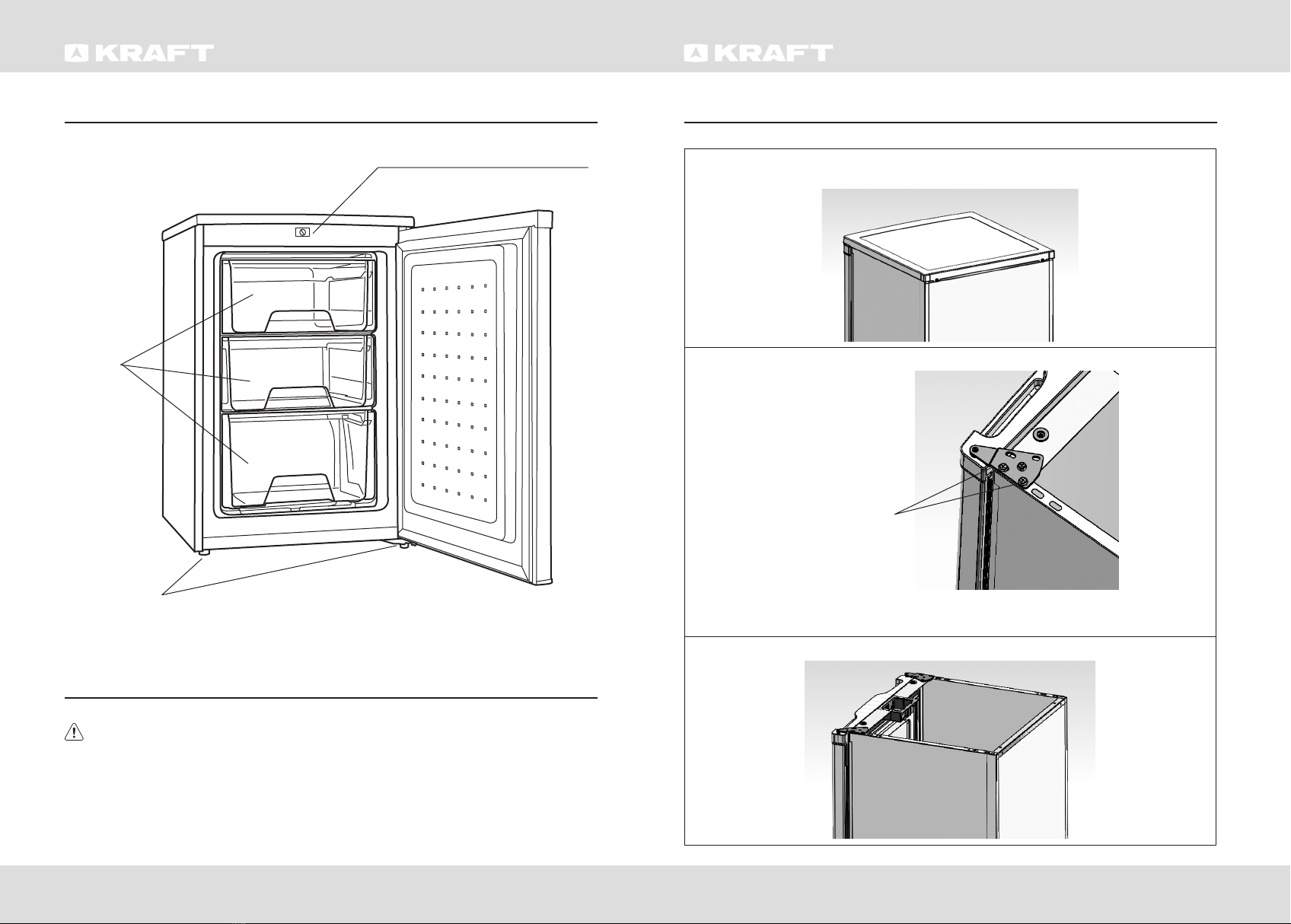 KRAFT

KRAFT