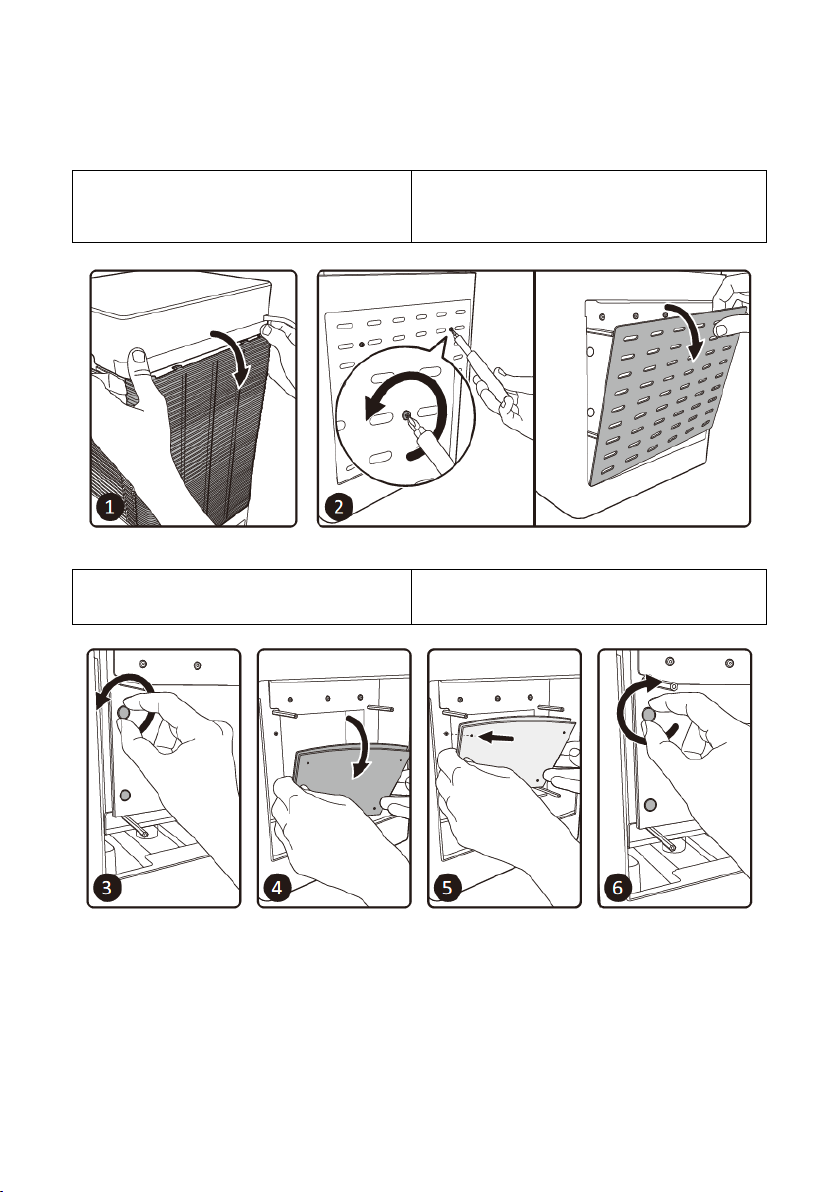 1

2

3

4

5

6