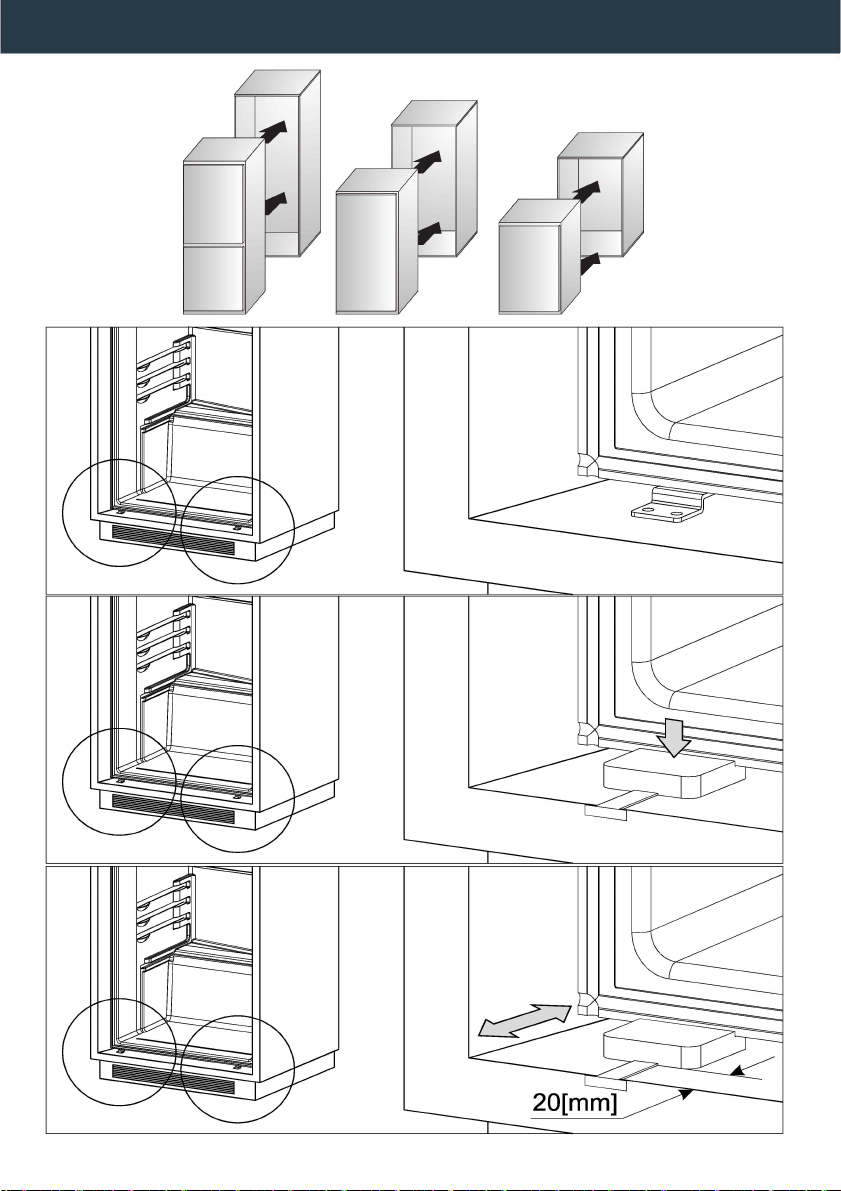 20[mm]