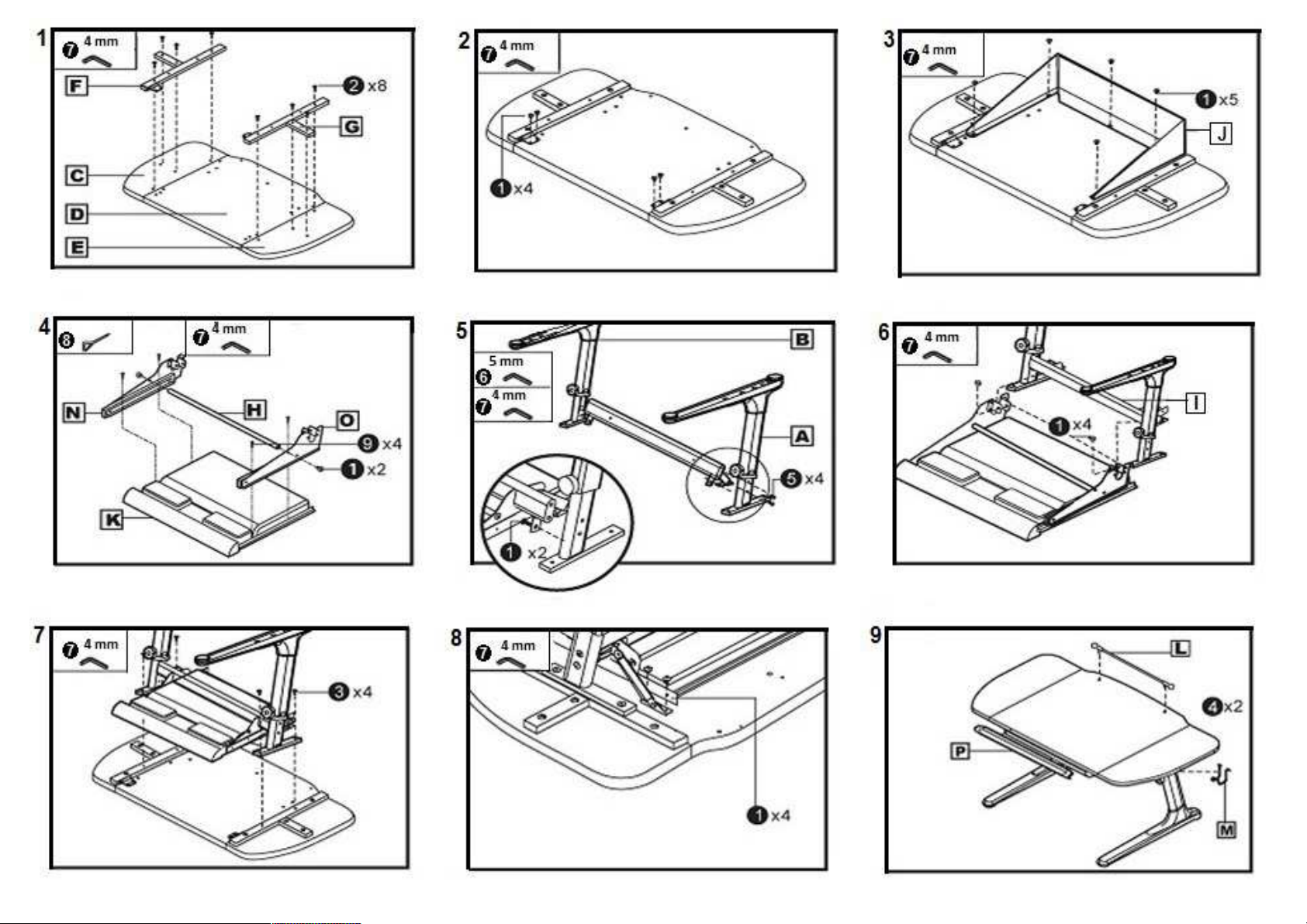 1
7 4 mm
F
2 x8
G
C
D
E

2
7 4 mm
1 x4

3
7 4 mm
1 x5
J

4
8
7 4 mm
N
H
O
9 x4
1 x2
K

5
B
5 mm
6
7 4 mm
A
5 x4
1 x2

6
7 4 mm
I
1 x4

7
7 4 mm
3 x4

8
7 4 mm
1 x4

9
L
4 x2
P
M