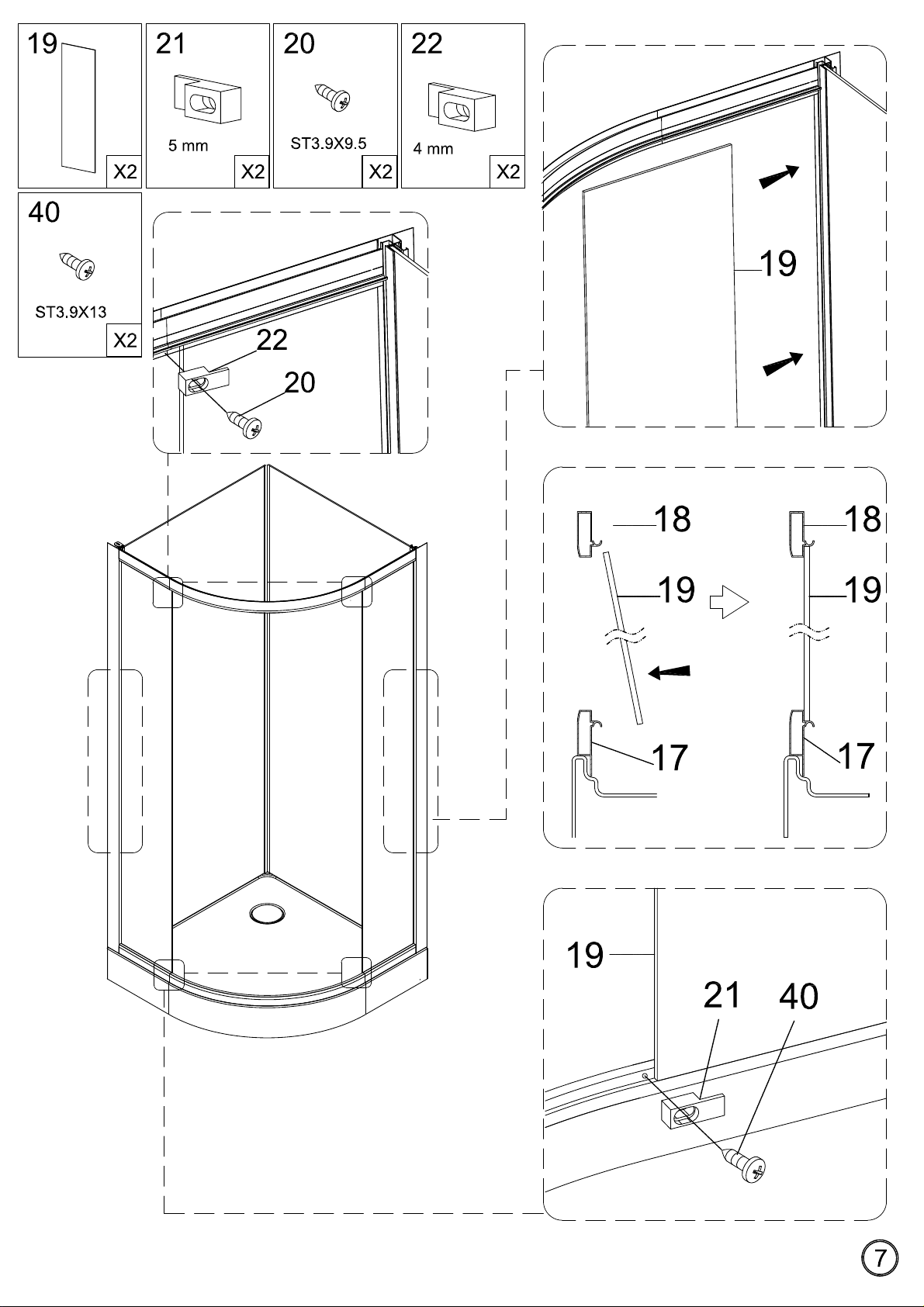 19
X2

21
5 mm
X2

20
ST3.9X9.5
X2

22
4 mm
X2

40
ST3.9X13
X2

22
20

19

18
19
17

18
19
17

19
21
40

7