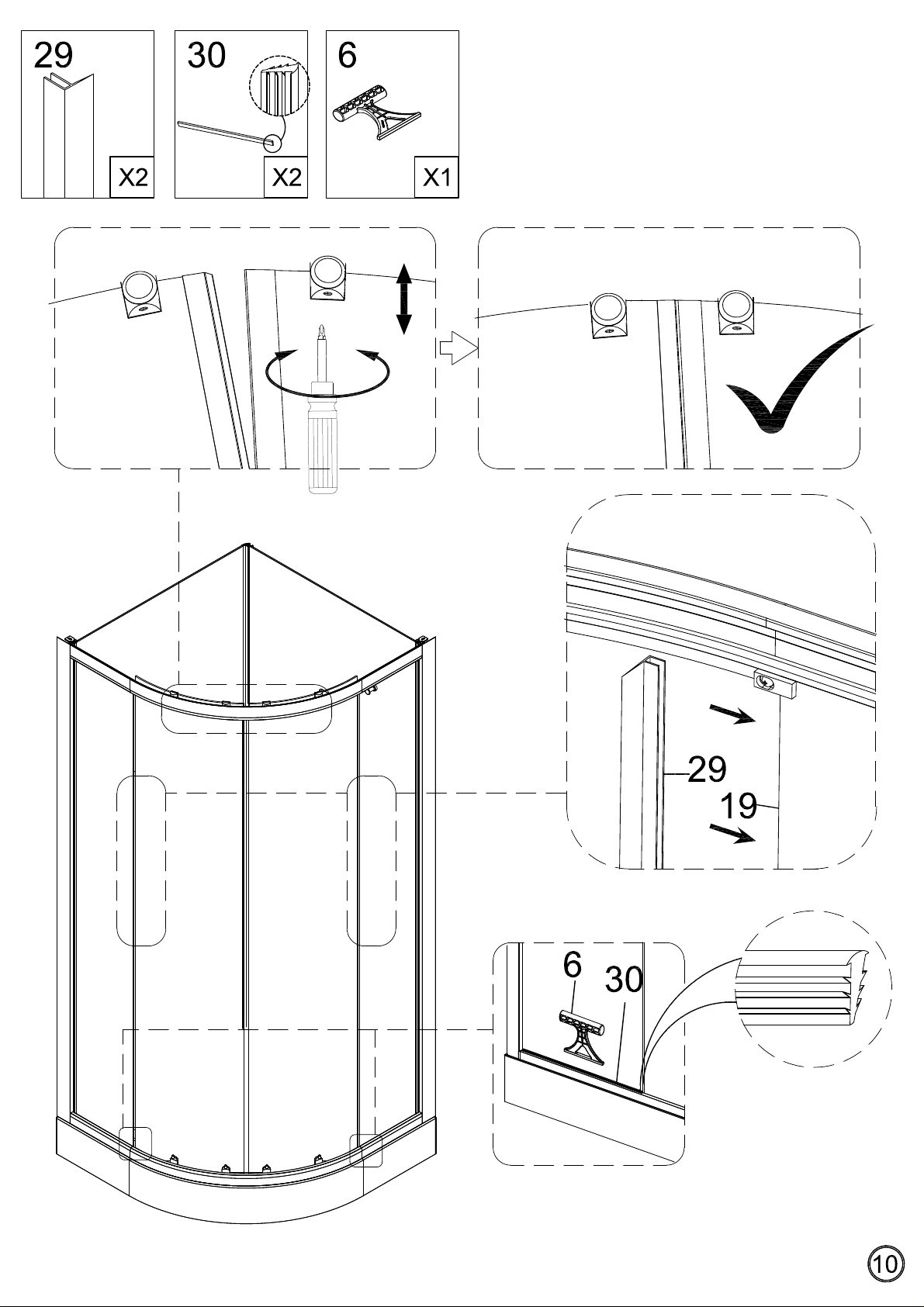 29
X2

30
X2

6
X1

29
19

6
30

10