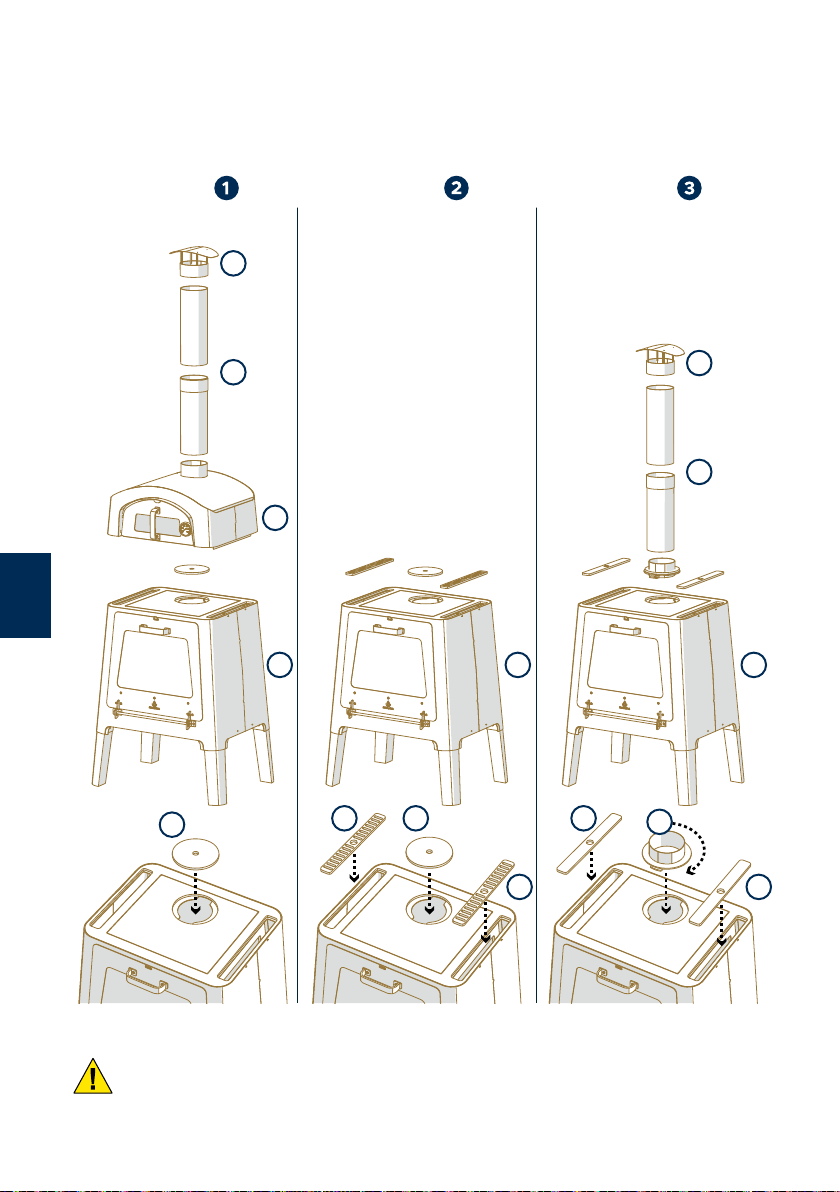 1

2

3