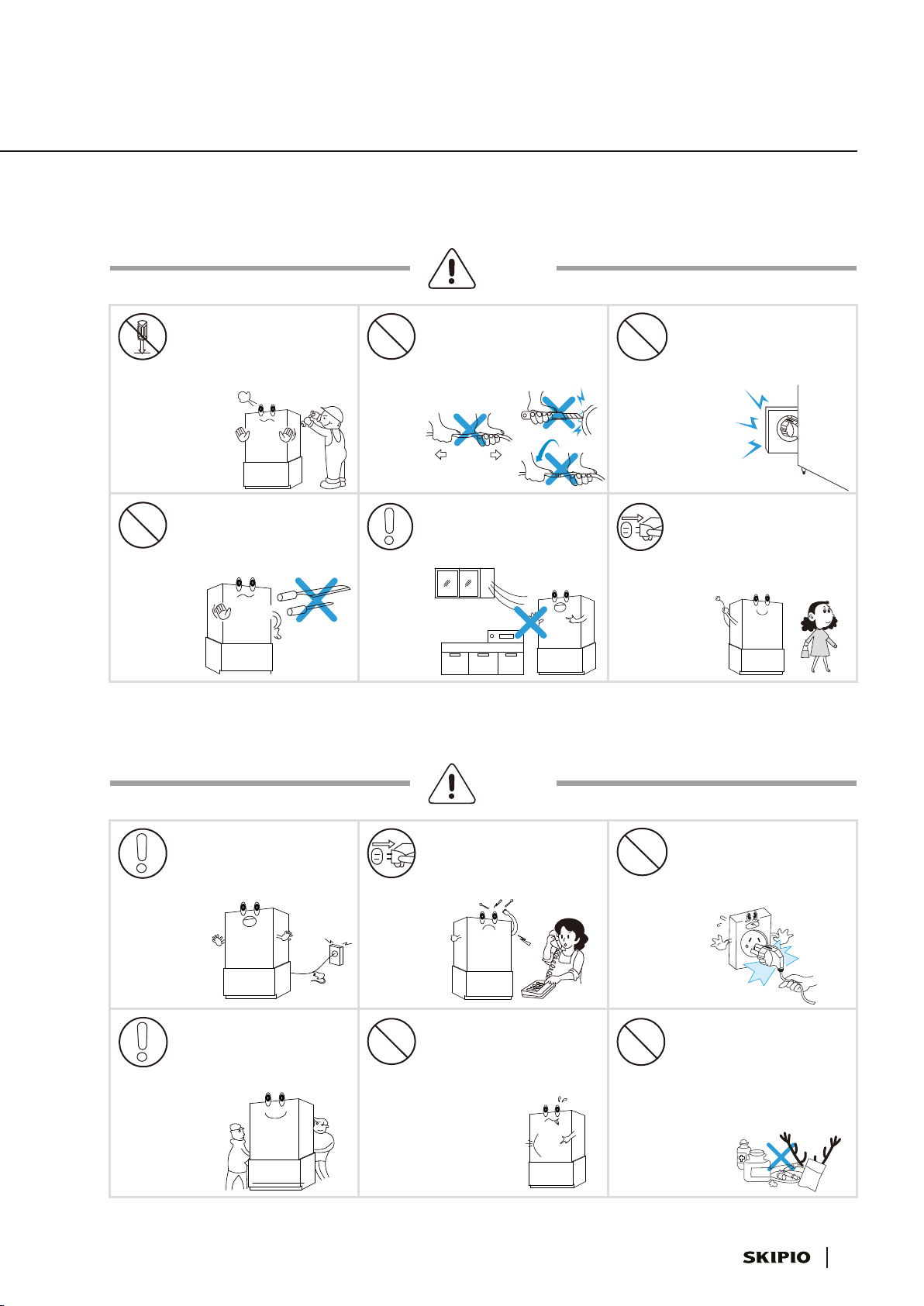 SKIPIO