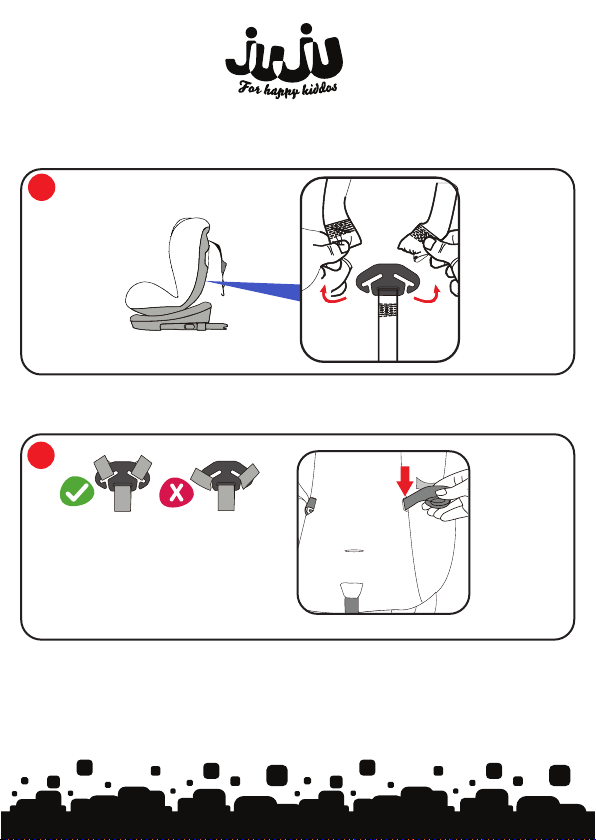 JUJU
For happy kiddos