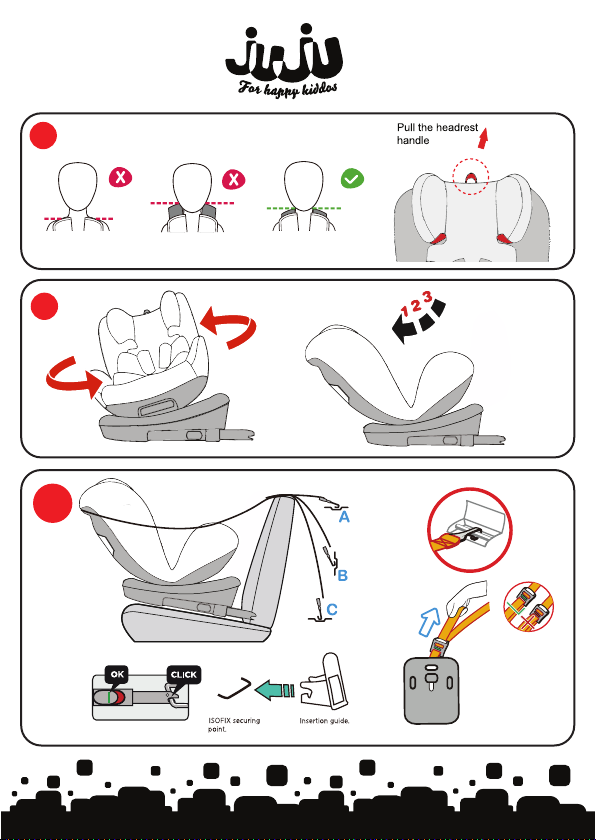 JUJU
For happy kiddos

Pull the headrest handle

1 2 3

A
B
C

OK
CLICK

ISOFIX securing point.
Insertion guide.