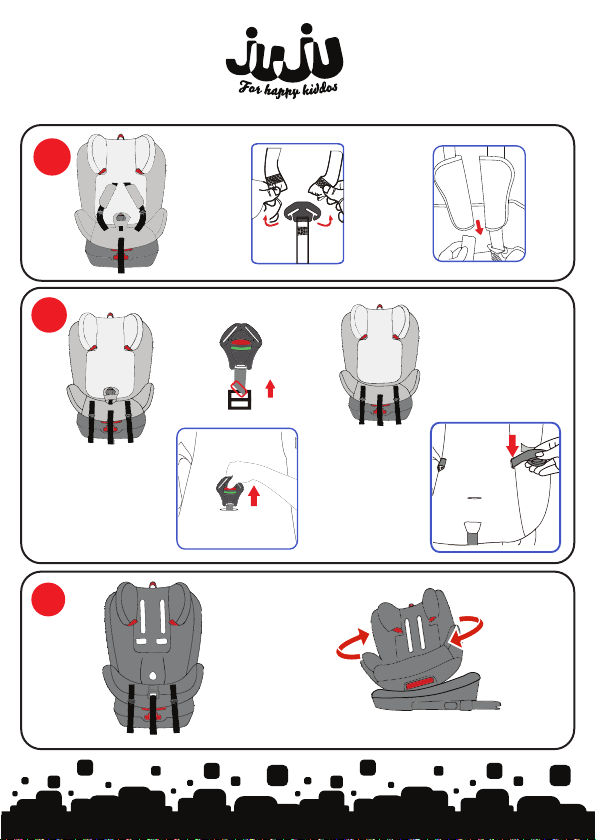 juju
For happy kiddos