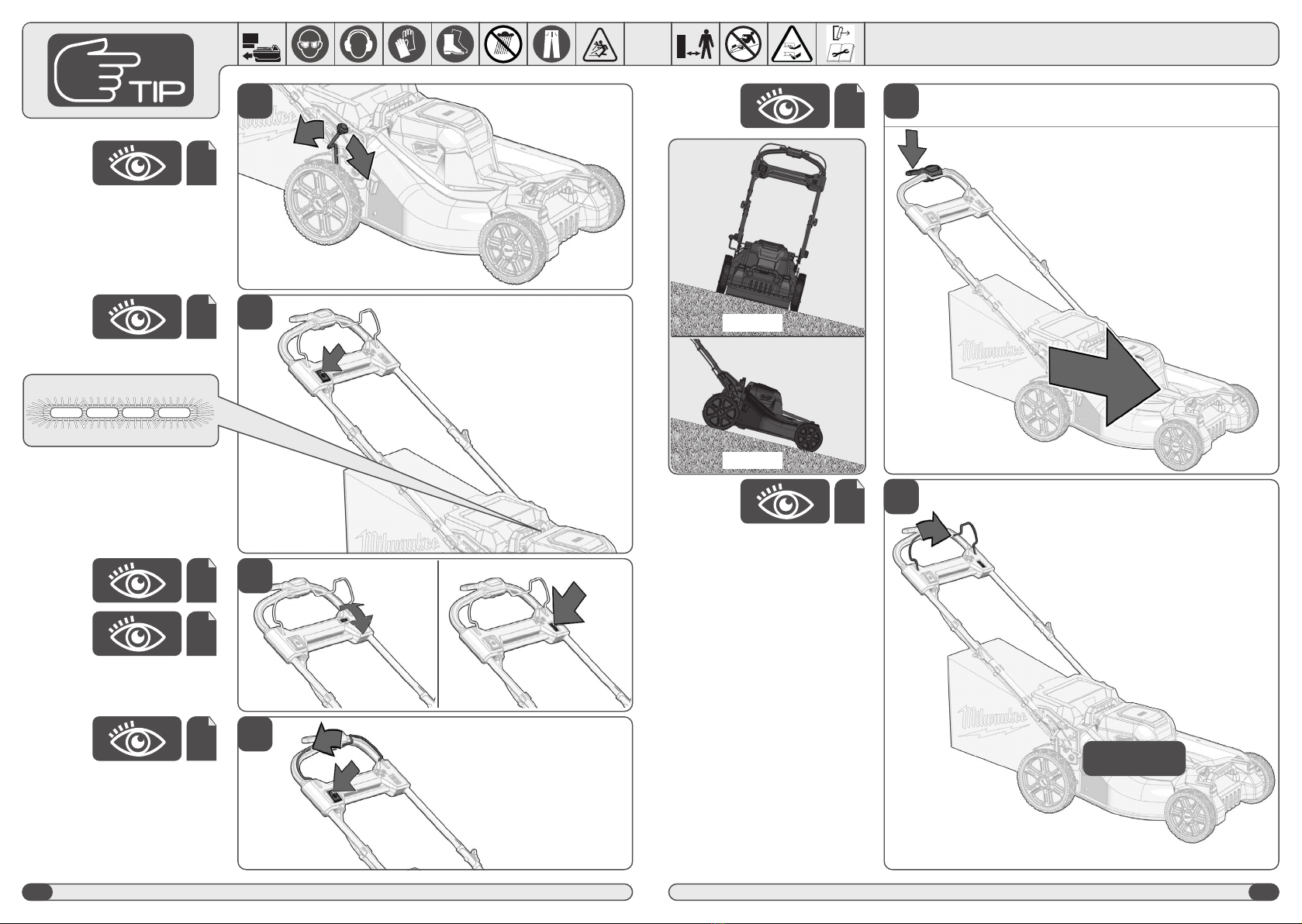 TIP

Milwaukee

Milwaukee

Milwaukee

Milwaukee