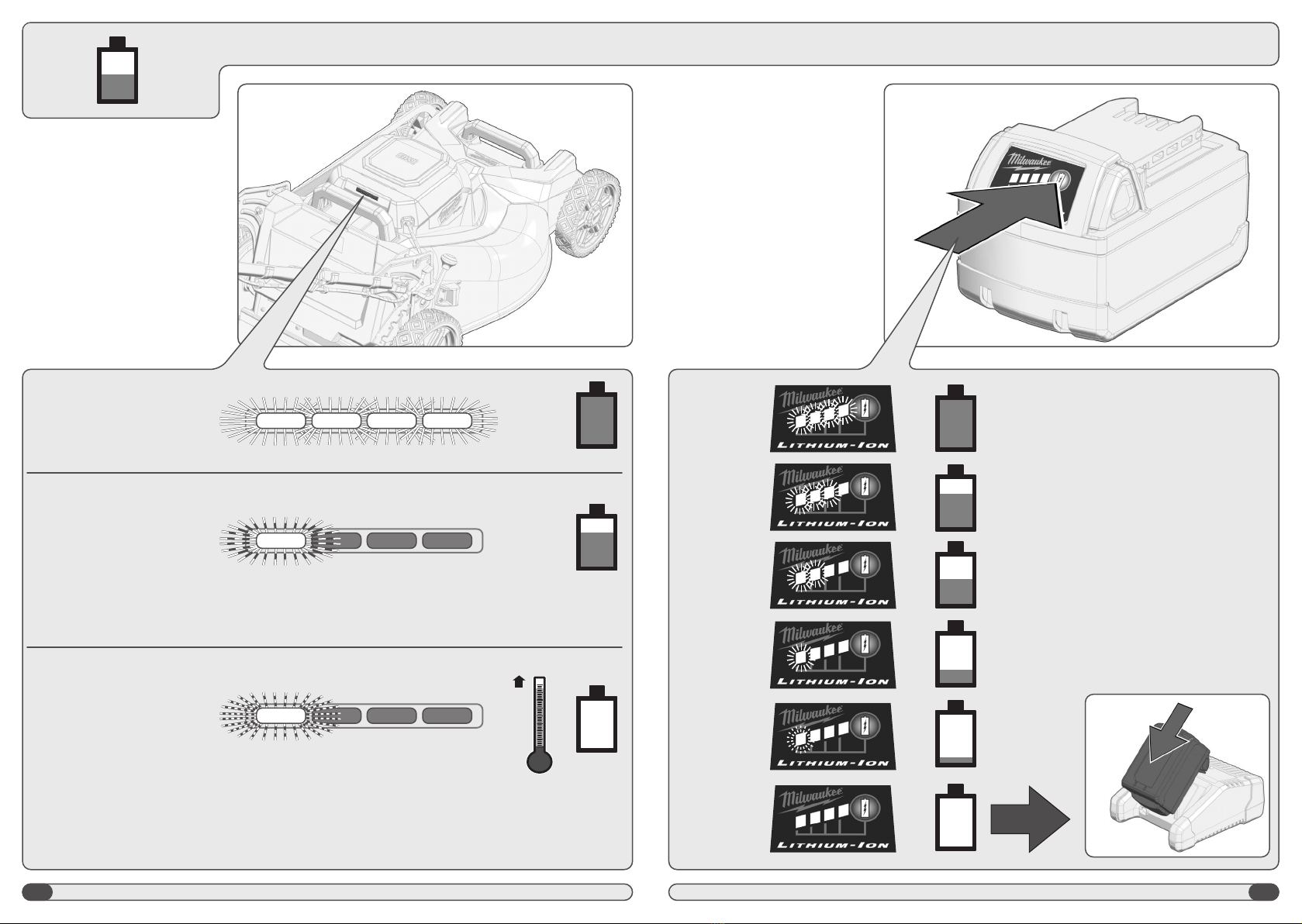 Milwaukee
Milwaukee LITHIUM-ION
Milwaukee LITHIUM-ION
Milwaukee LITHIUM-ION
Milwaukee LITHIUM-ION
Milwaukee LITHIUM-ION
Milwaukee LITHIUM-ION