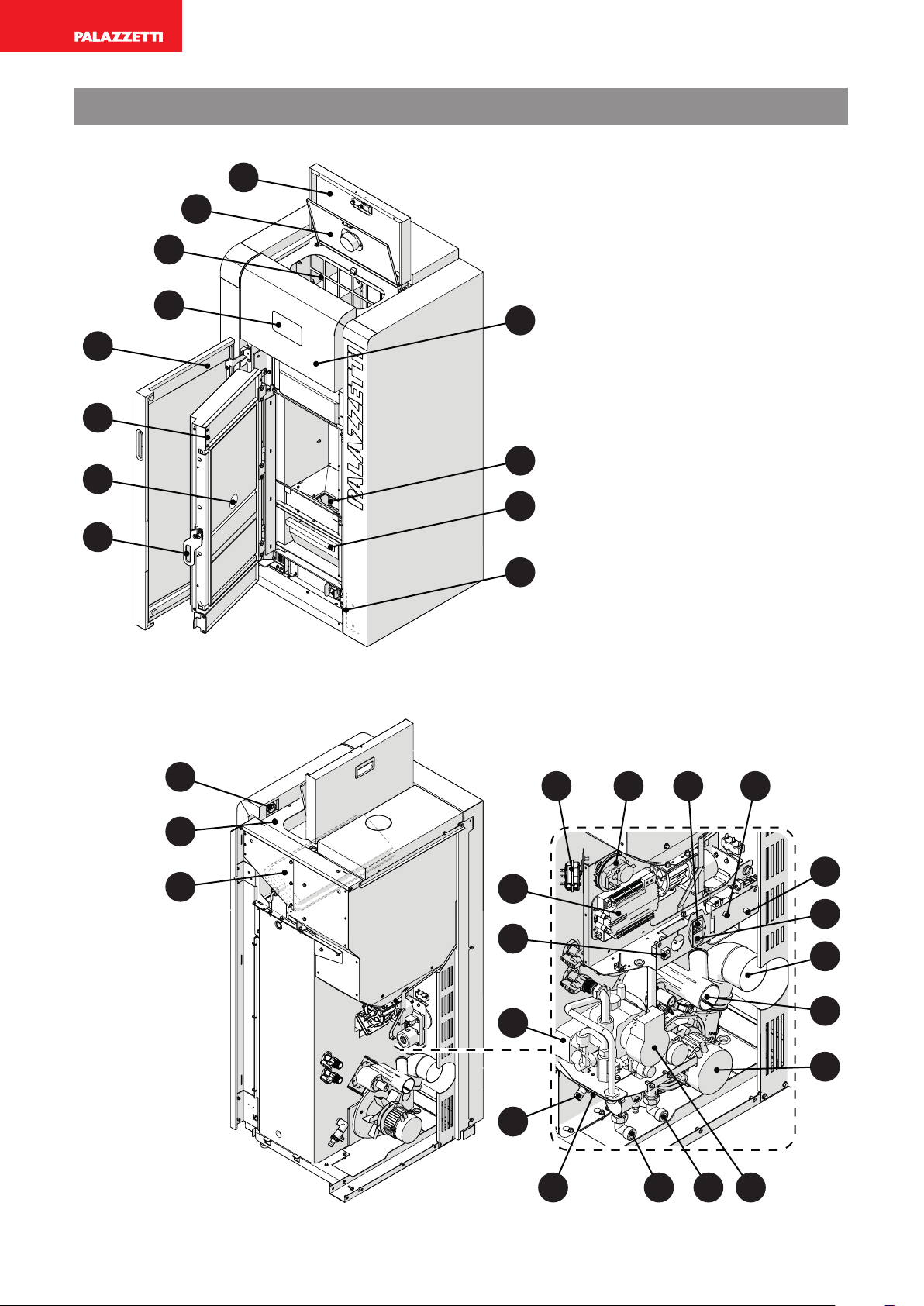 PALAZZETTI

PALAZZETTI