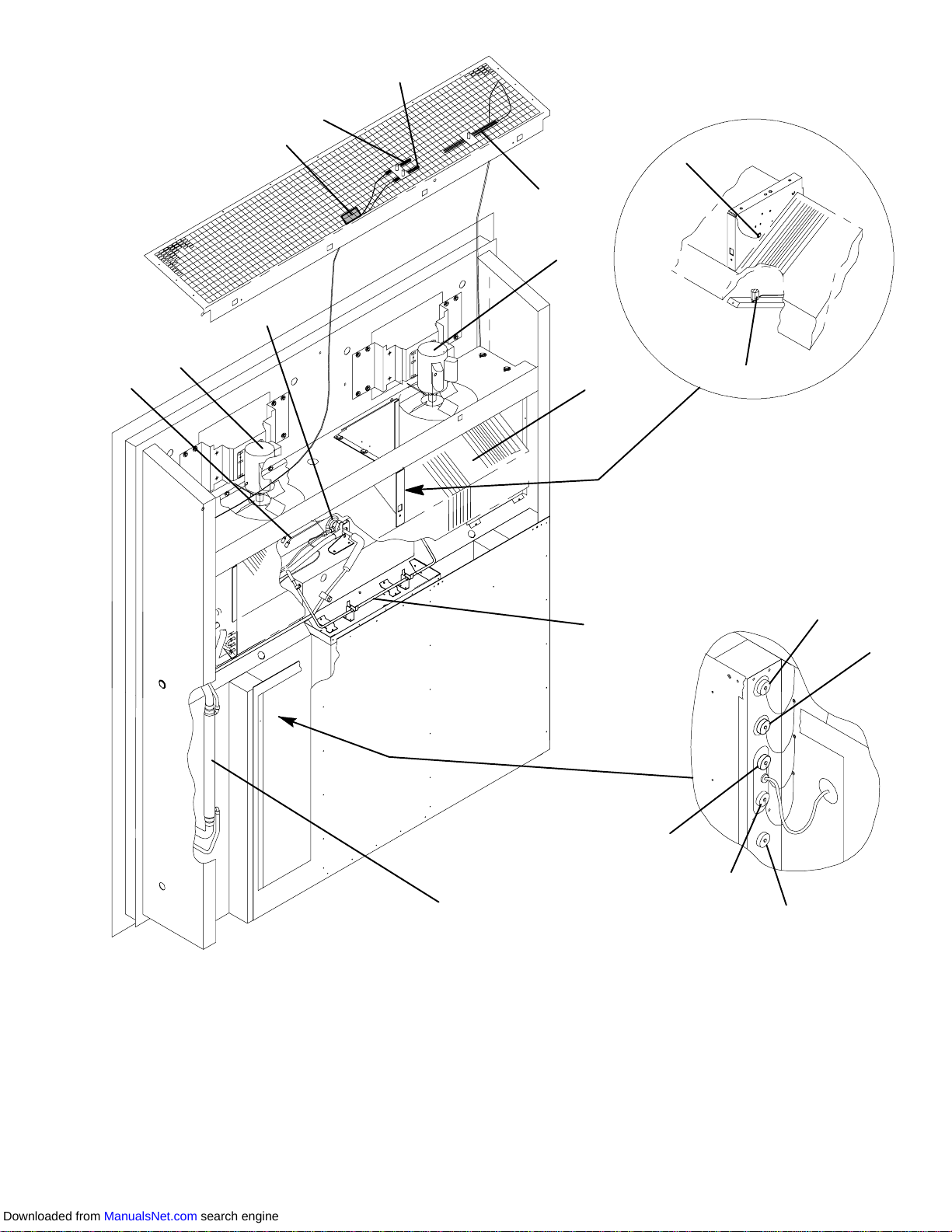 Downloaded from ManualsNet.com search engine