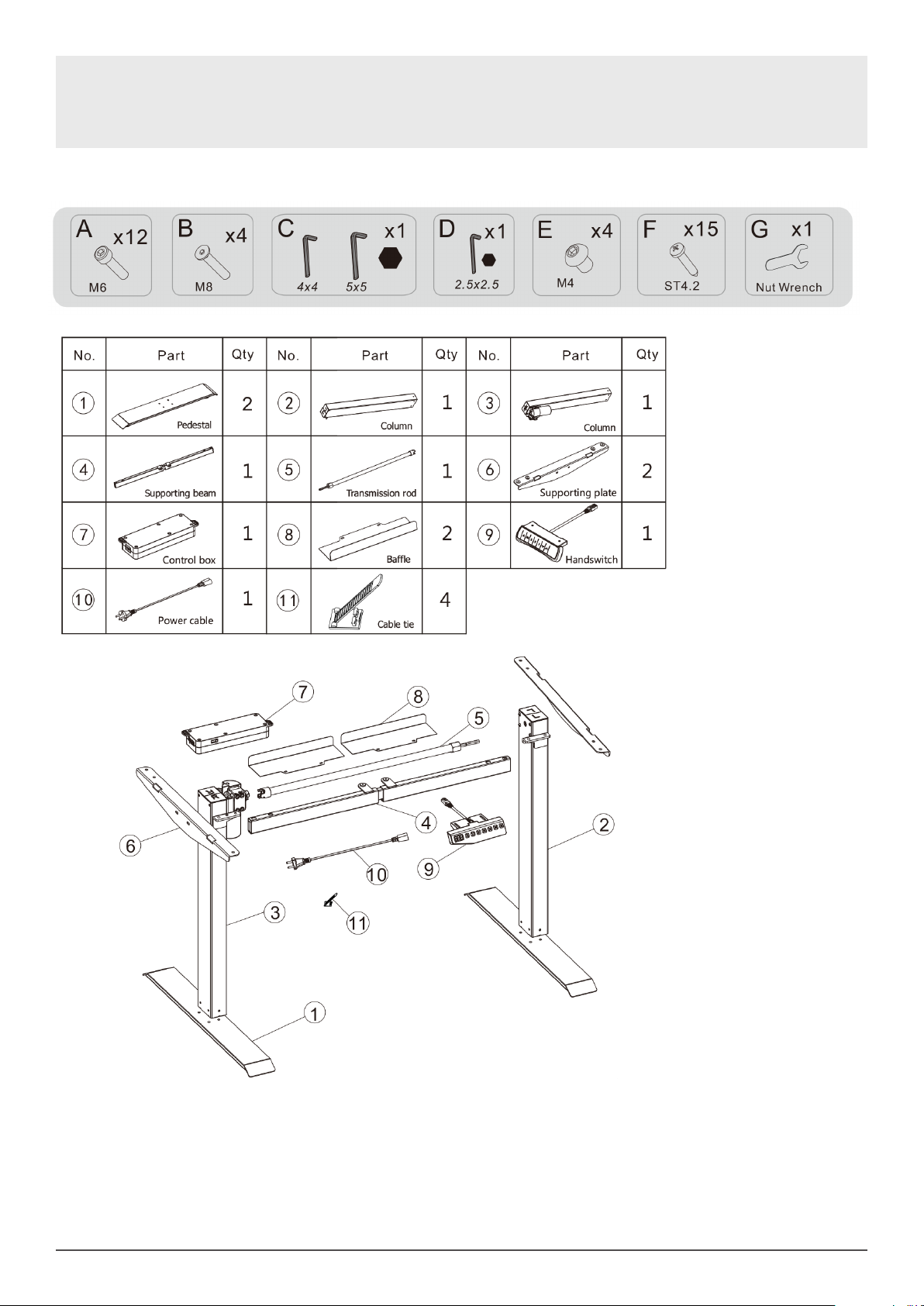 A x12 M6

B x4 M8

C x1 4x4 5x5

D x1 2.5x2.5

E x4 M4

F x15 ST4.2

G x1 Nut Wrench

| No. | Part | Qty | No. | Part | Qty | No. | Part | Qty |
|---|---|---|---|---|---|---|---|---|
| 1 | Pedestal | 2 | 2 | Column | 1 | 3 | Column | 1 |
| 4 | Supporting beam | 1 | 5 | Transmission rod | 1 | 6 | Supporting plate | 2 |
| 7 | Control box | 1 | 8 | Baffle | 2 | 9 | Handswitch | 1 |
| 10 | Power cable | 1 | 11 | Cable tie | 4 | | | |

7 8 5 6 4 2 10 9 3 11 1